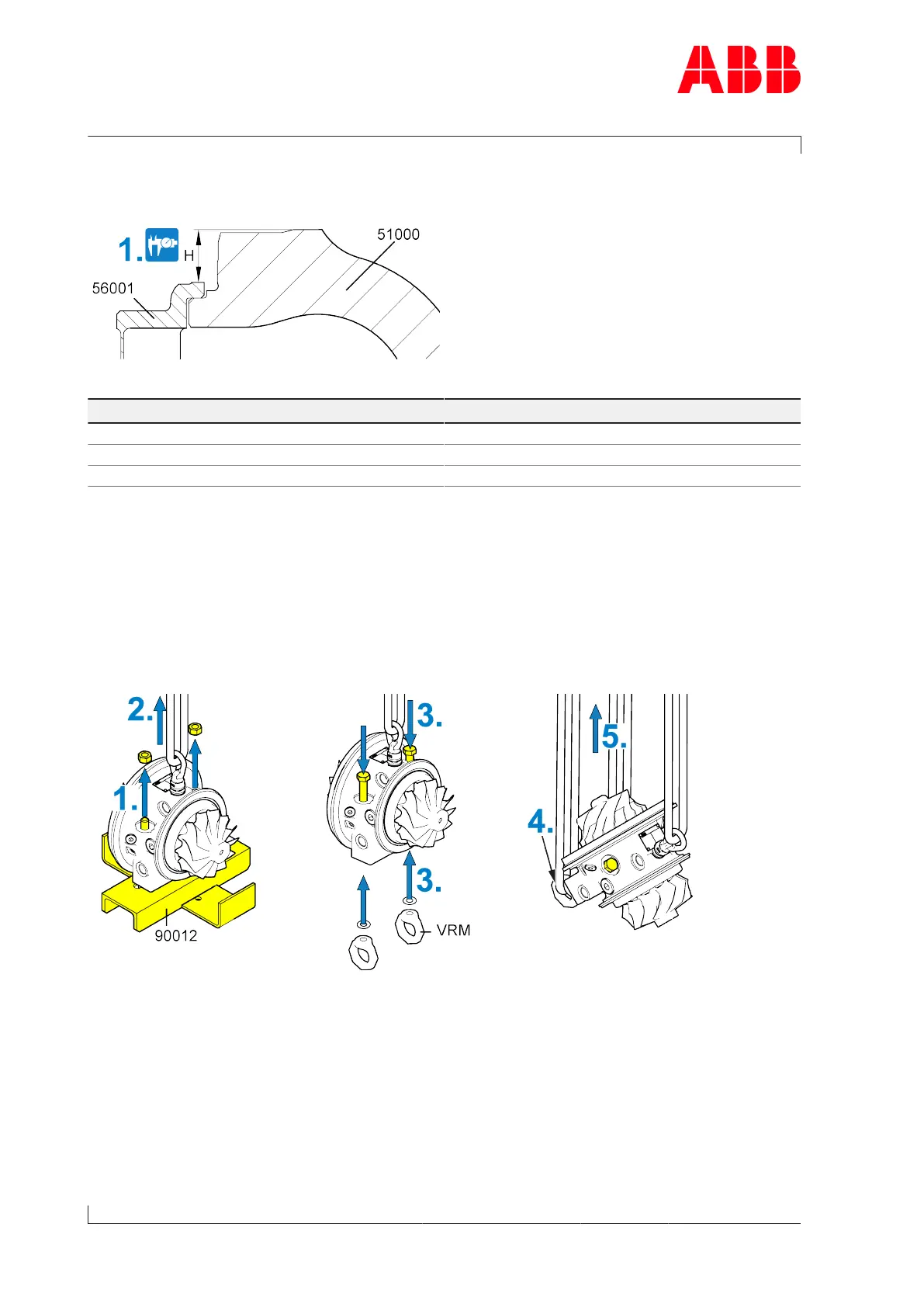 ABB

1.

H

51000

56001

2.

1.

90012

3.

3.

VRM

5.

4.