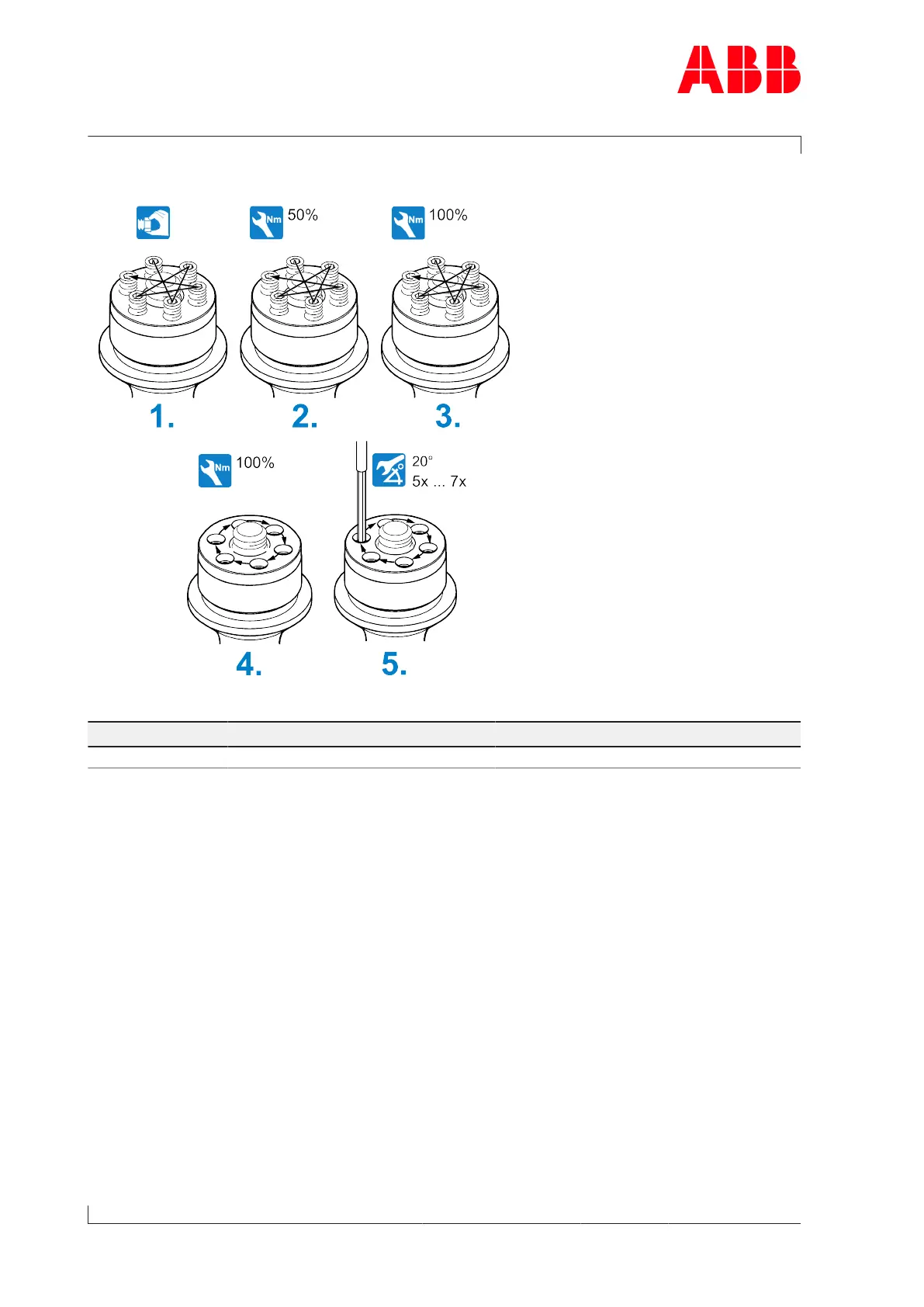 ABB

Nm 50%

Nm 100%

1.

2.

3.

Nm 100%

20°
5x ... 7x

4.

5.