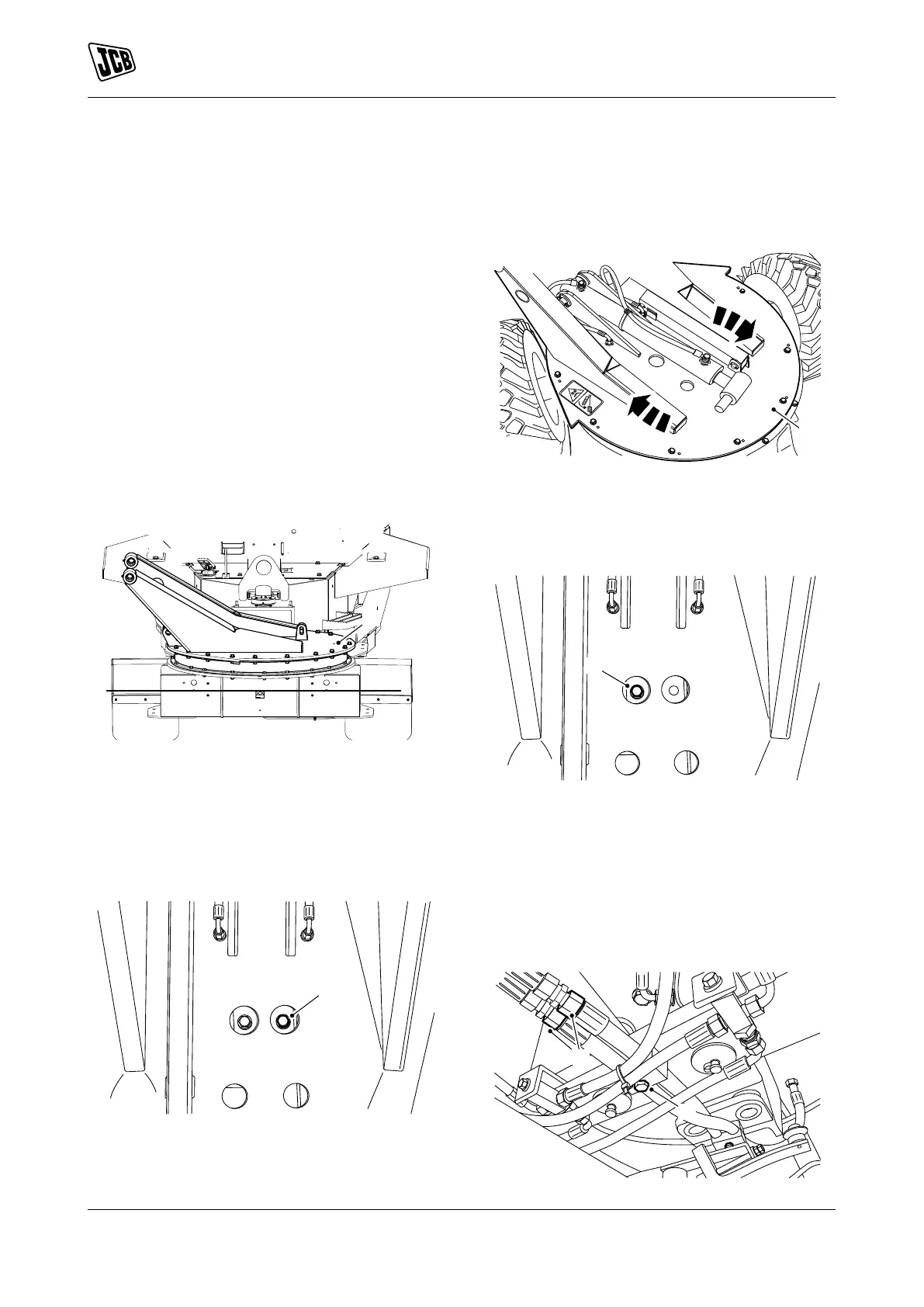 JCB