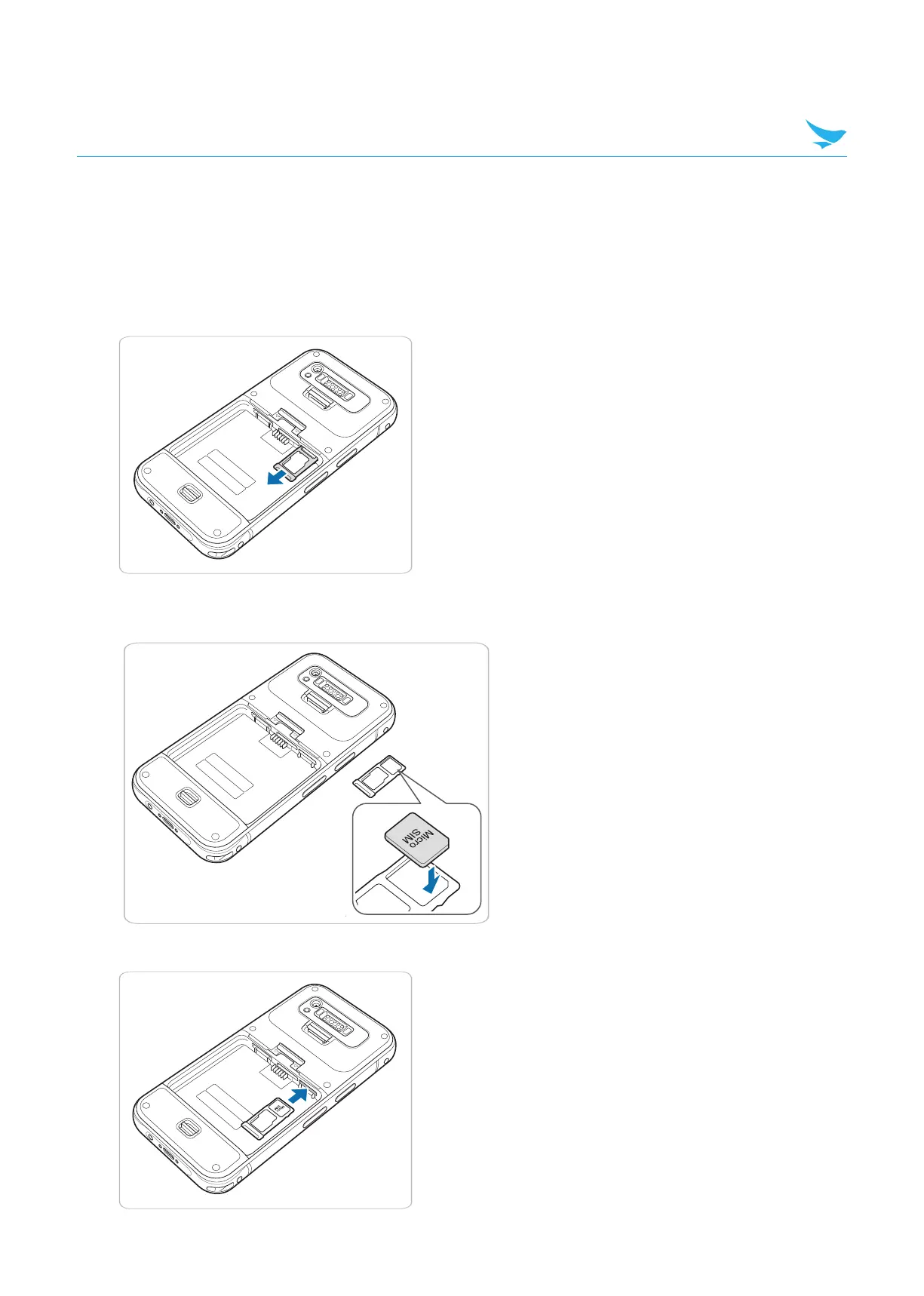 Micro SIM