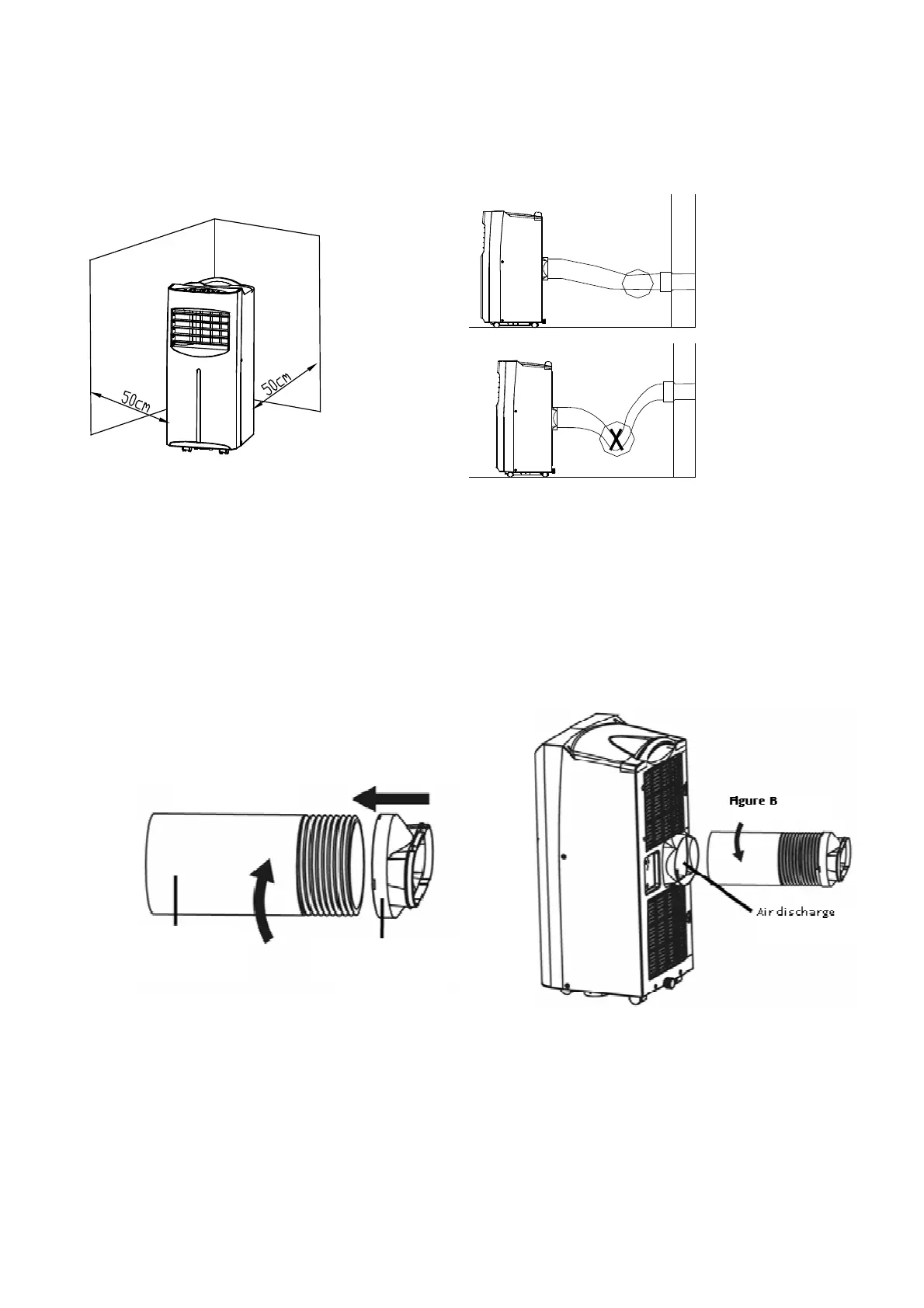 50cm

50cm

X

Figure B

Air discharge