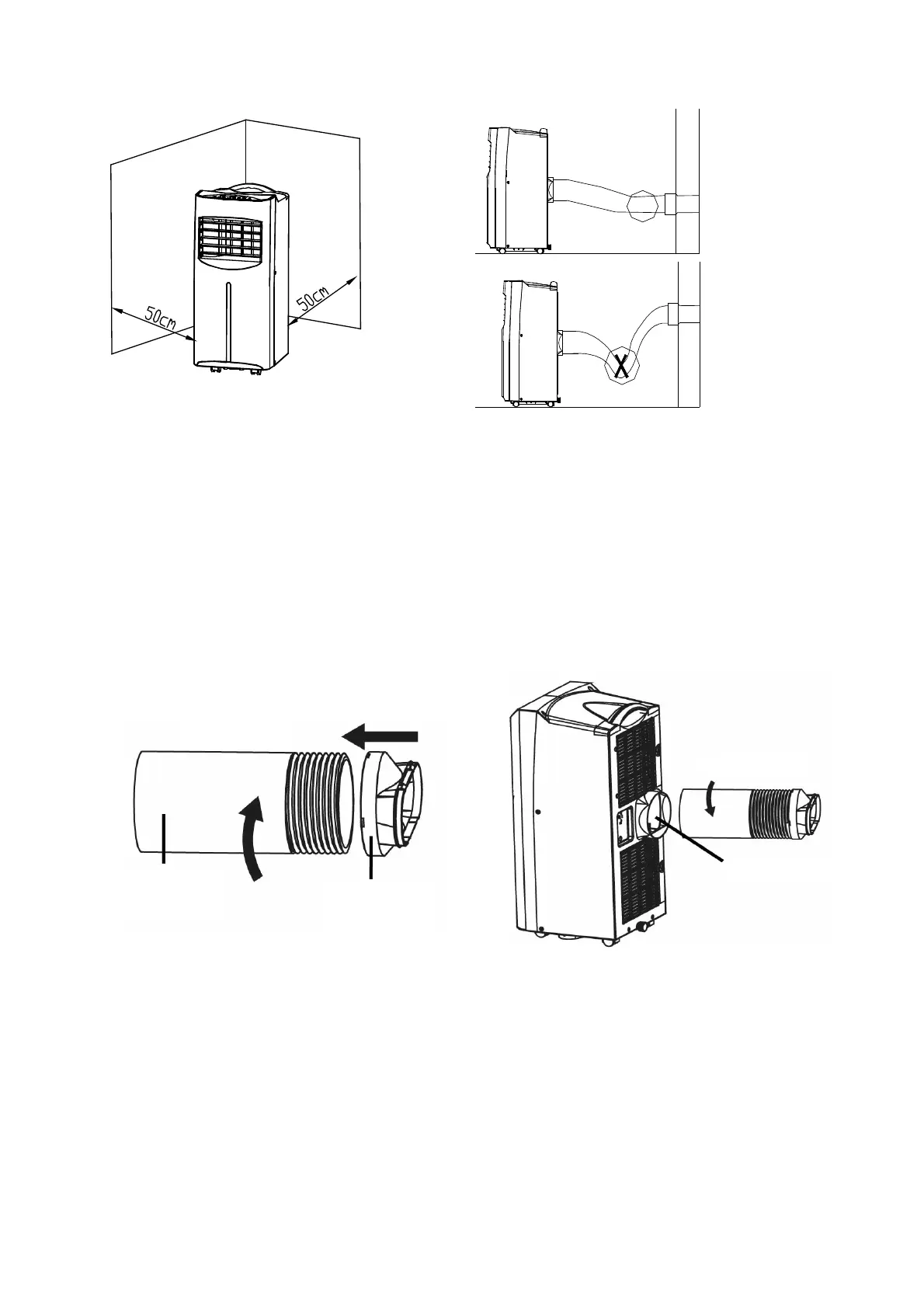 50cm

50cm

X