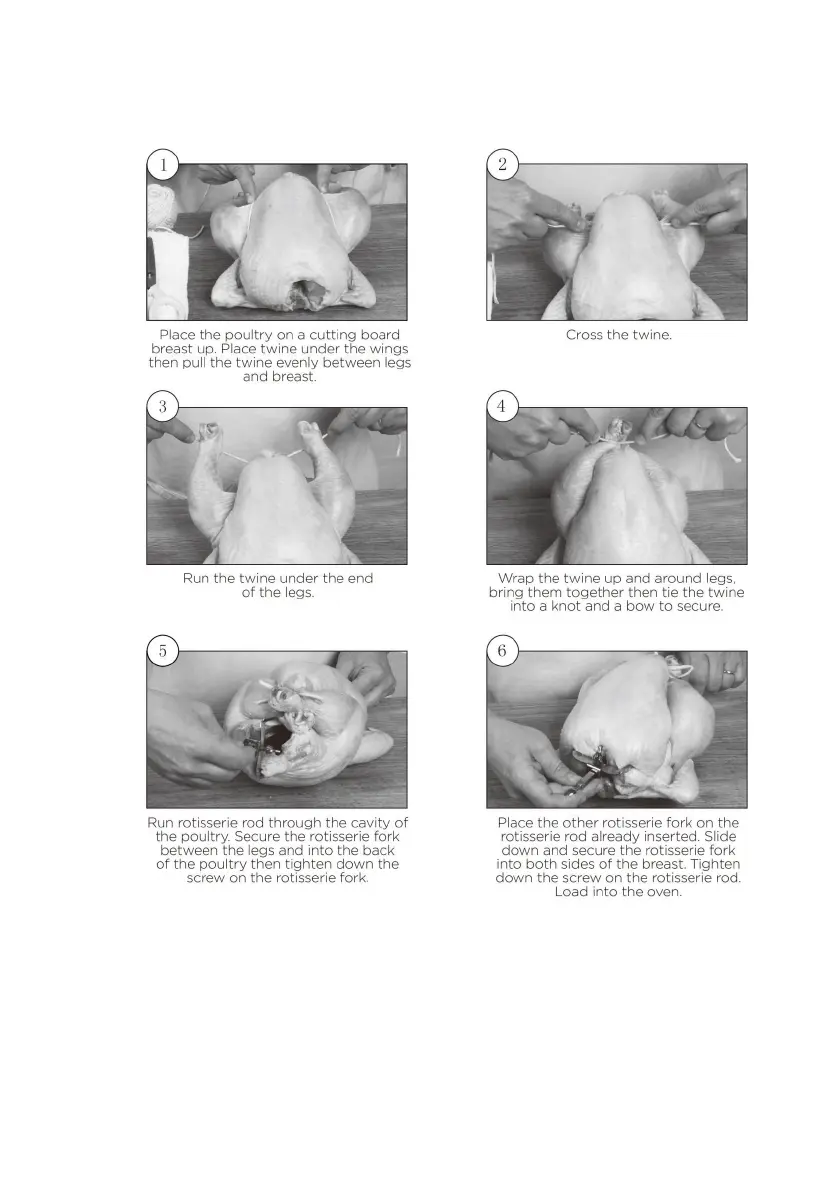 1

Place the poultry on a cutting board breast up. Place twine under the wings then pull the twine evenly between legs and breast.

2

Cross the twine.

3

Run the twine under the end of the legs.

4

Wrap the twine up and around legs, bring them together then tie the twine into a knot and a bow to secure.

5

Run rotisserie rod through the cavity of the poultry. Secure the rotisserie fork between the legs and into the back of the poultry then tighten down the screw on the rotisserie fork.

6

Place the other rotisserie fork on the rotisserie rod already inserted. Slide down and secure the rotisserie fork into both sides of the breast. Tighten down the screw on the rotisserie rod. Load into the oven.