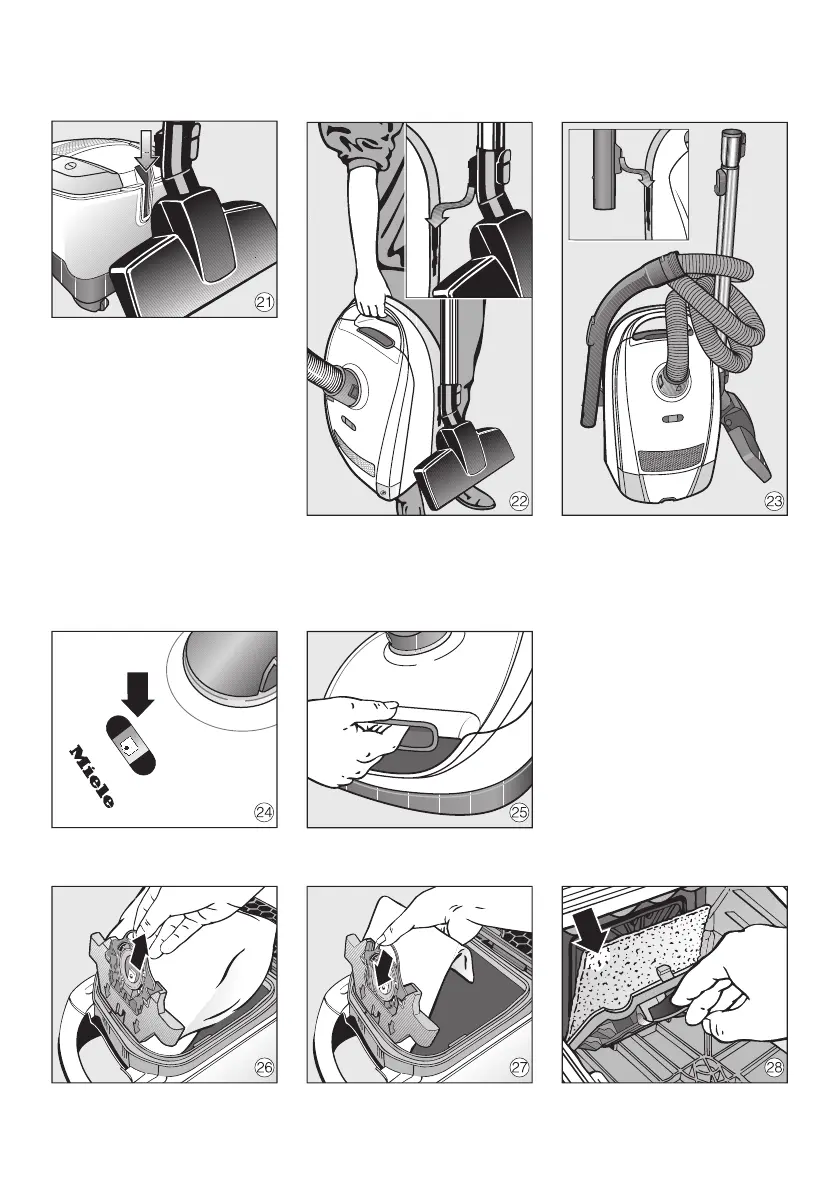 21

22

23

Miele

24

25

26

27

28