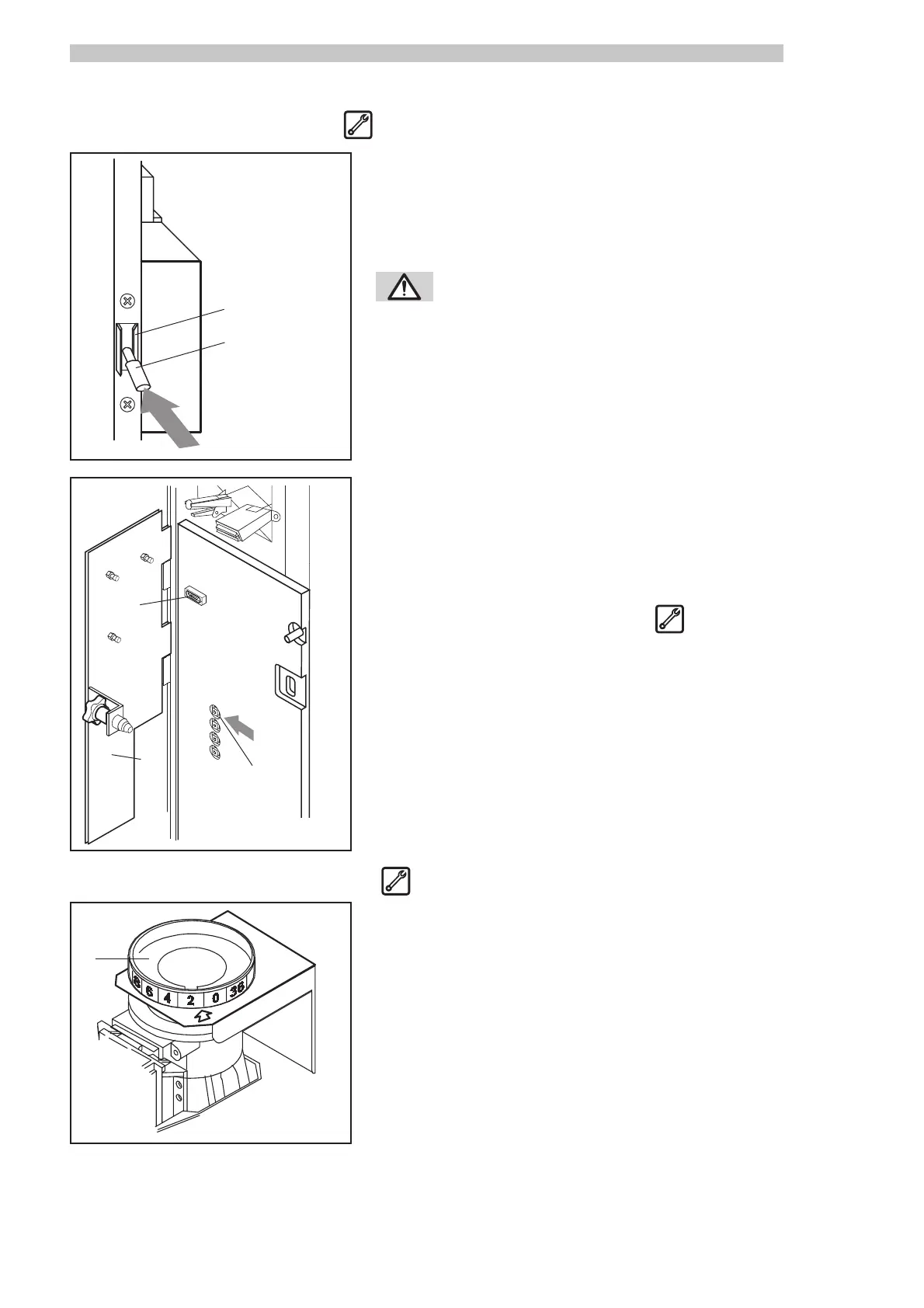 8 6 4 2 0 36