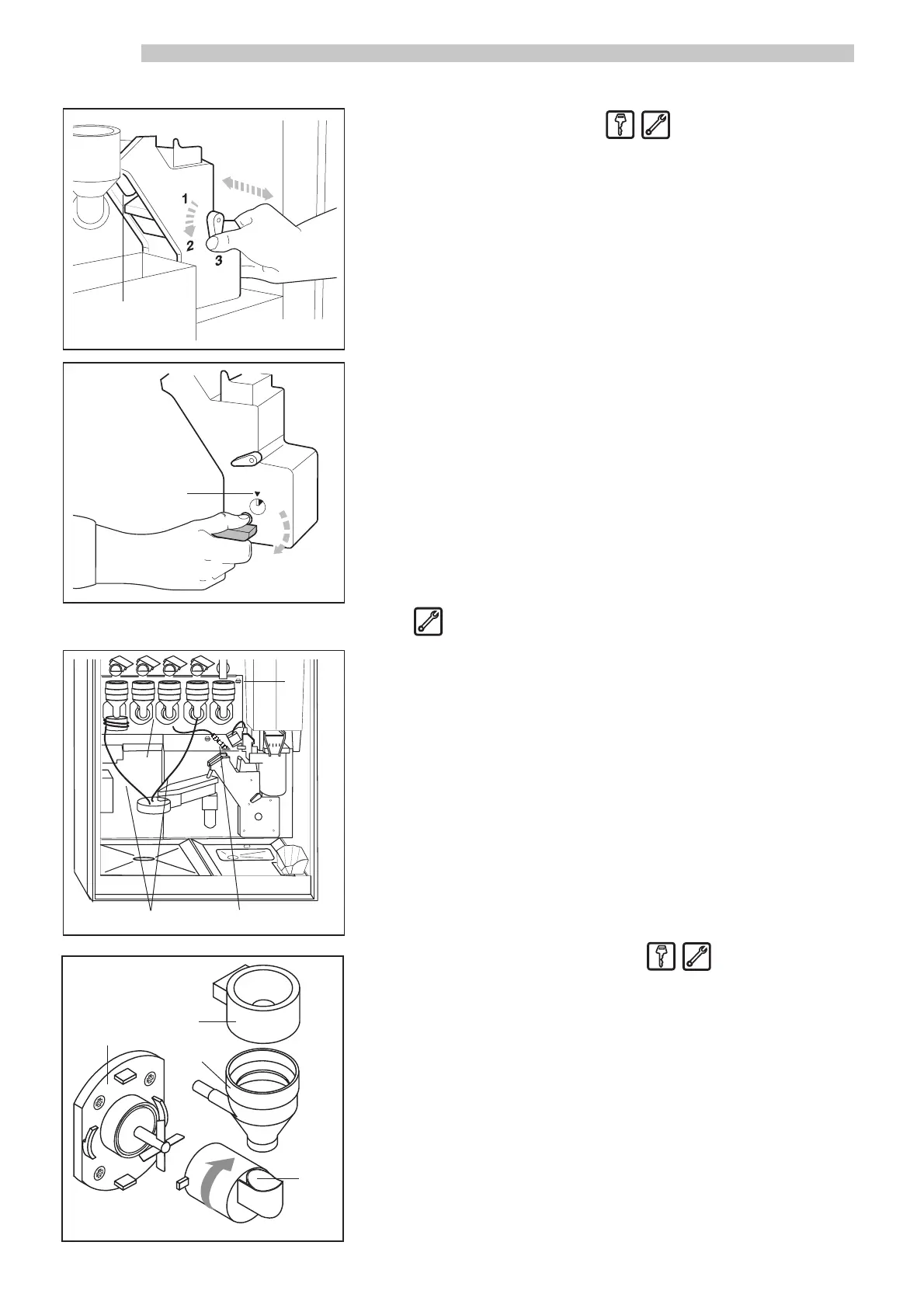 1
2
3