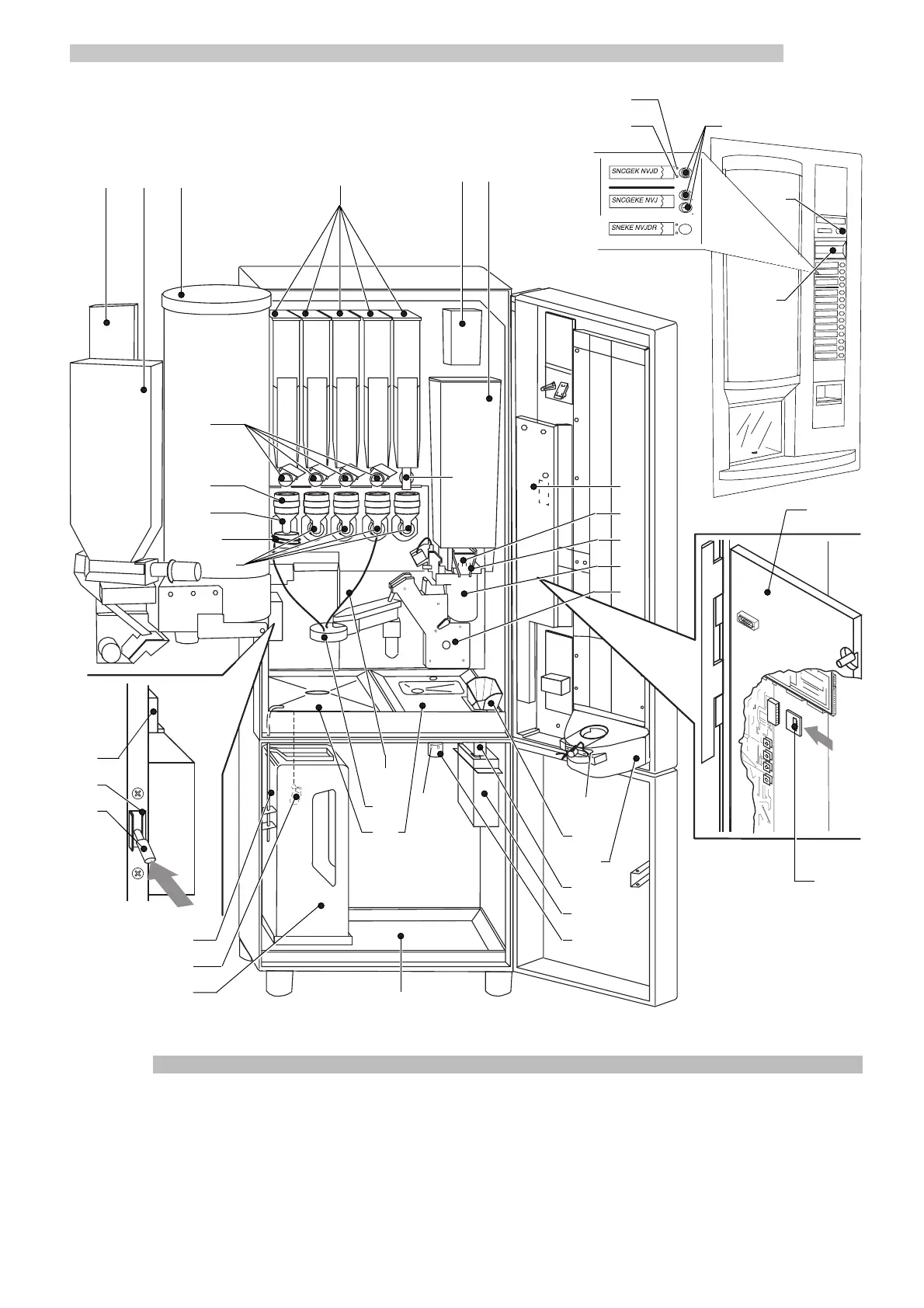 SNCGEK NVJD
SNCGEKE NVJ
SNEKE NVJDR