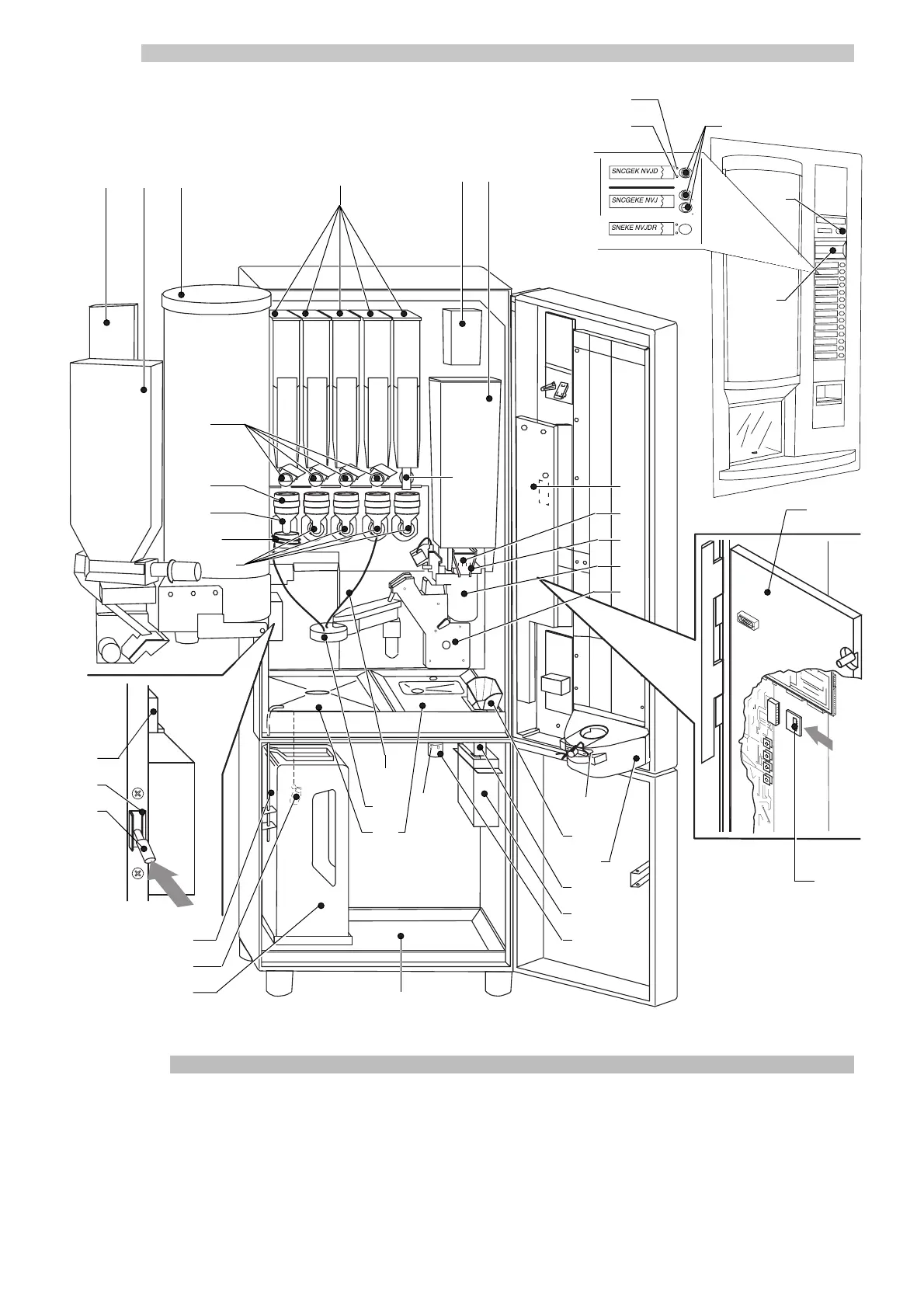 SNCGEK NVJD

SNCGEKE NVJ

SNEKE NVJDR