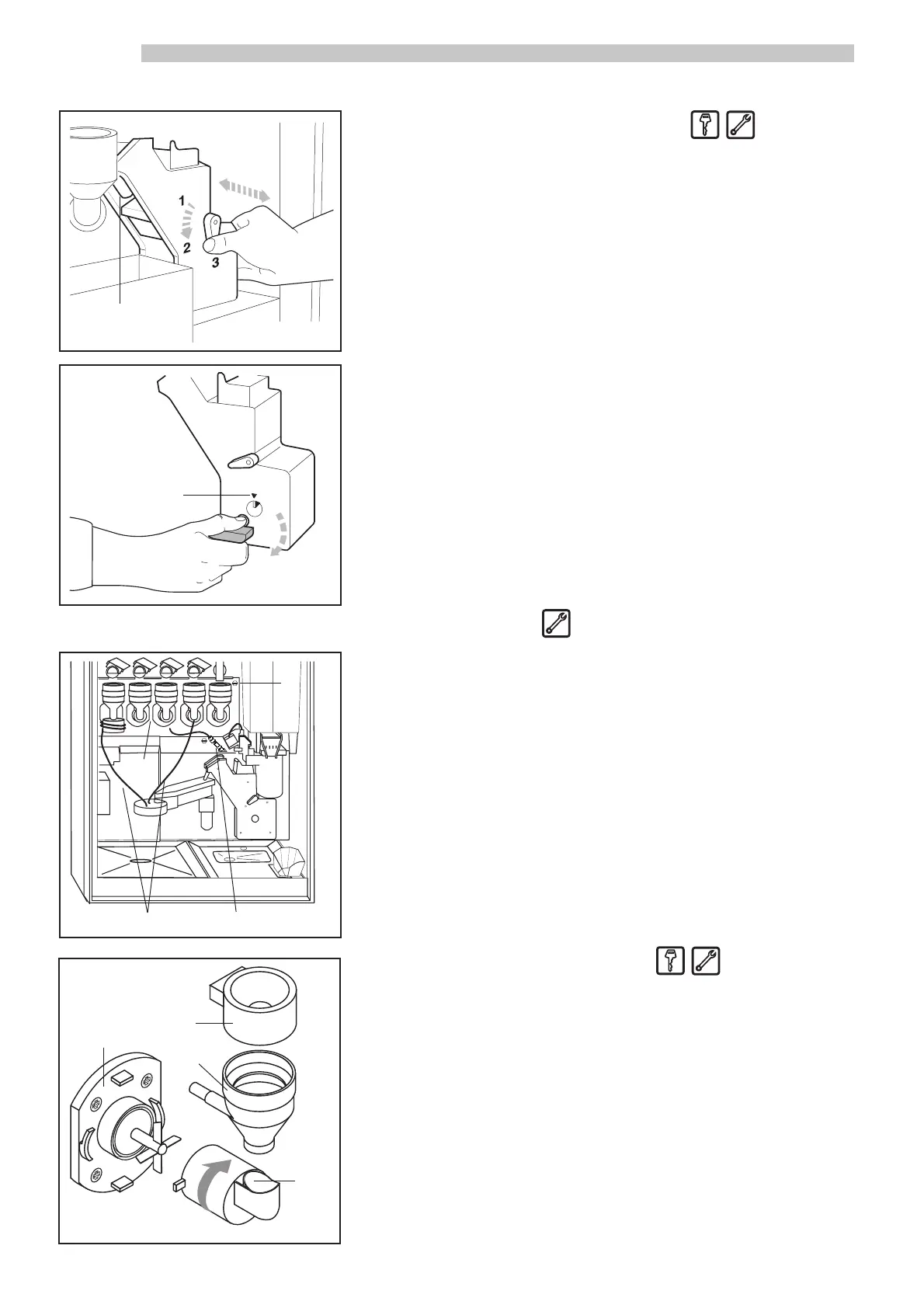 1
2
3