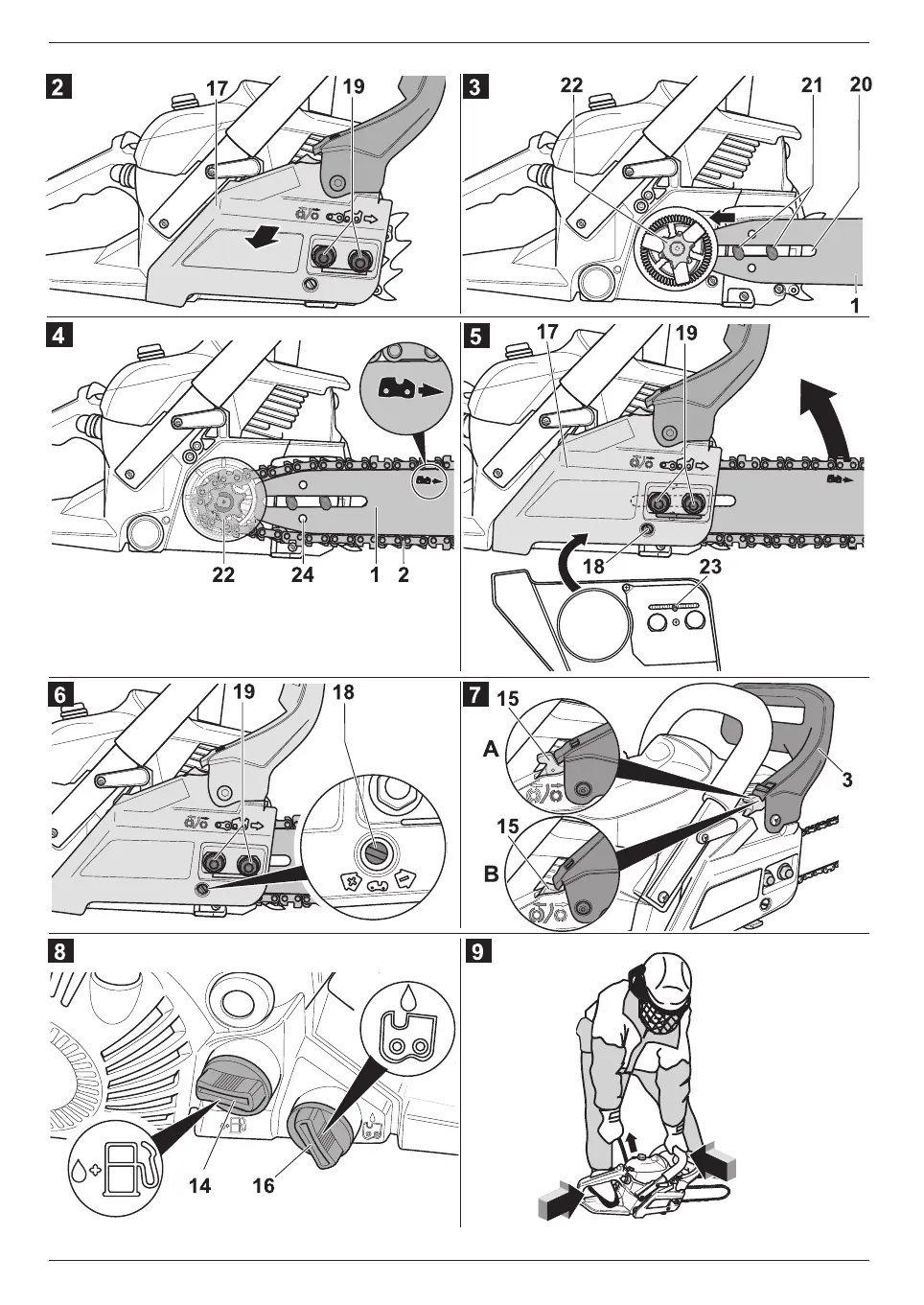 2
17
19

3
22
21
20
1

4
22
24
1
2

5
17
19
18
23

6
19
18

7
15
A
15
B
3

8
14
16

9