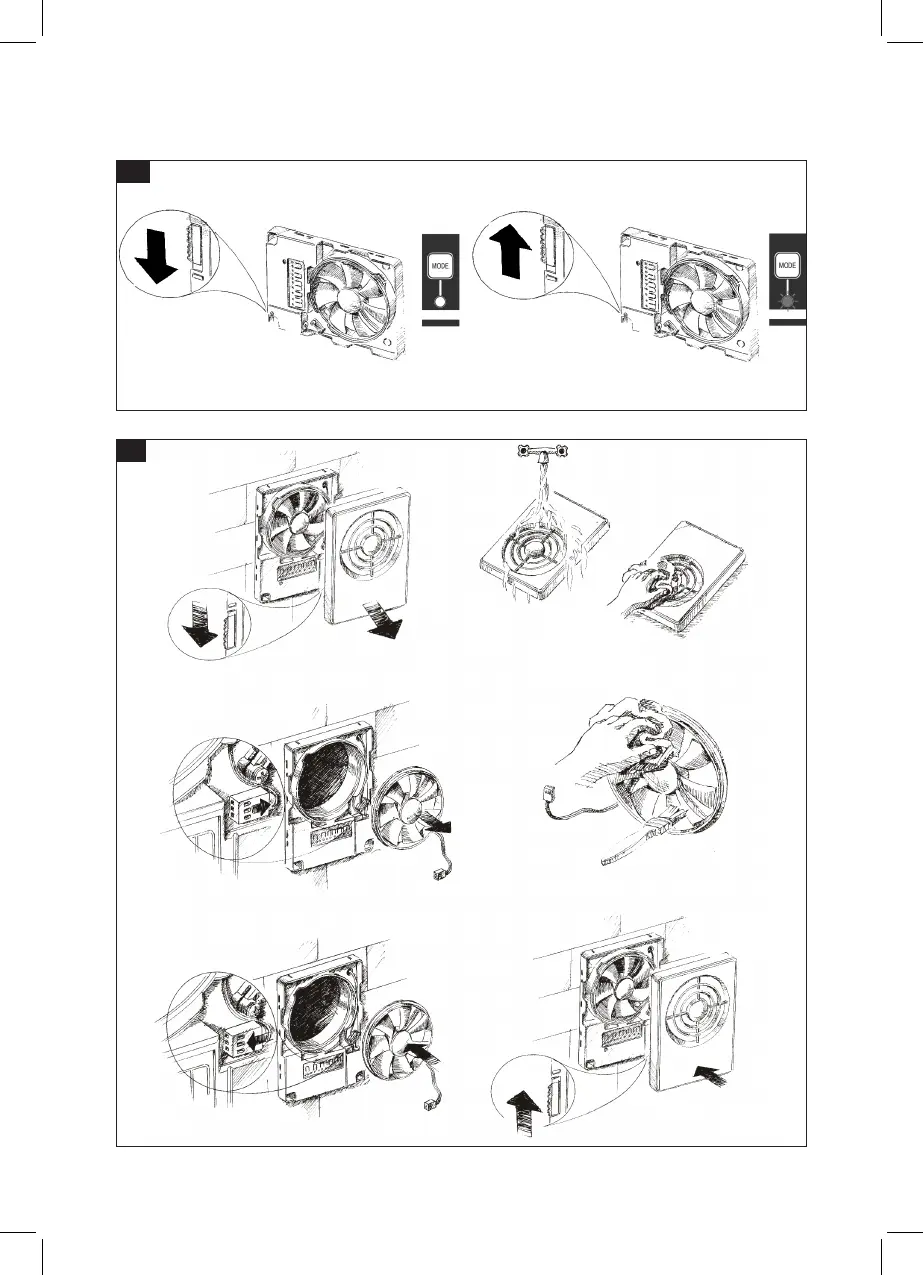 MODE

MODE