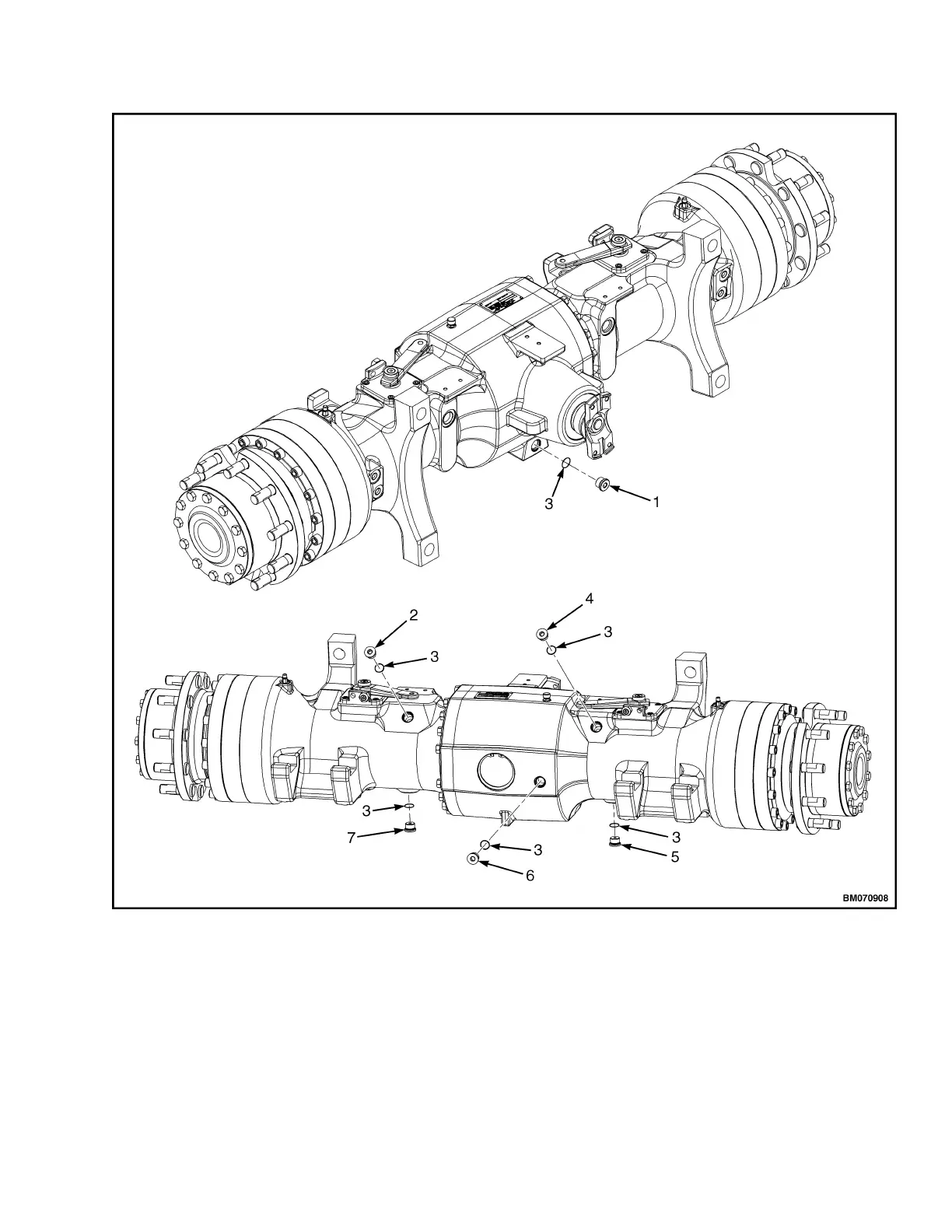 3
1
2
3
4
3
3
7
3
6
3
5
BM070908