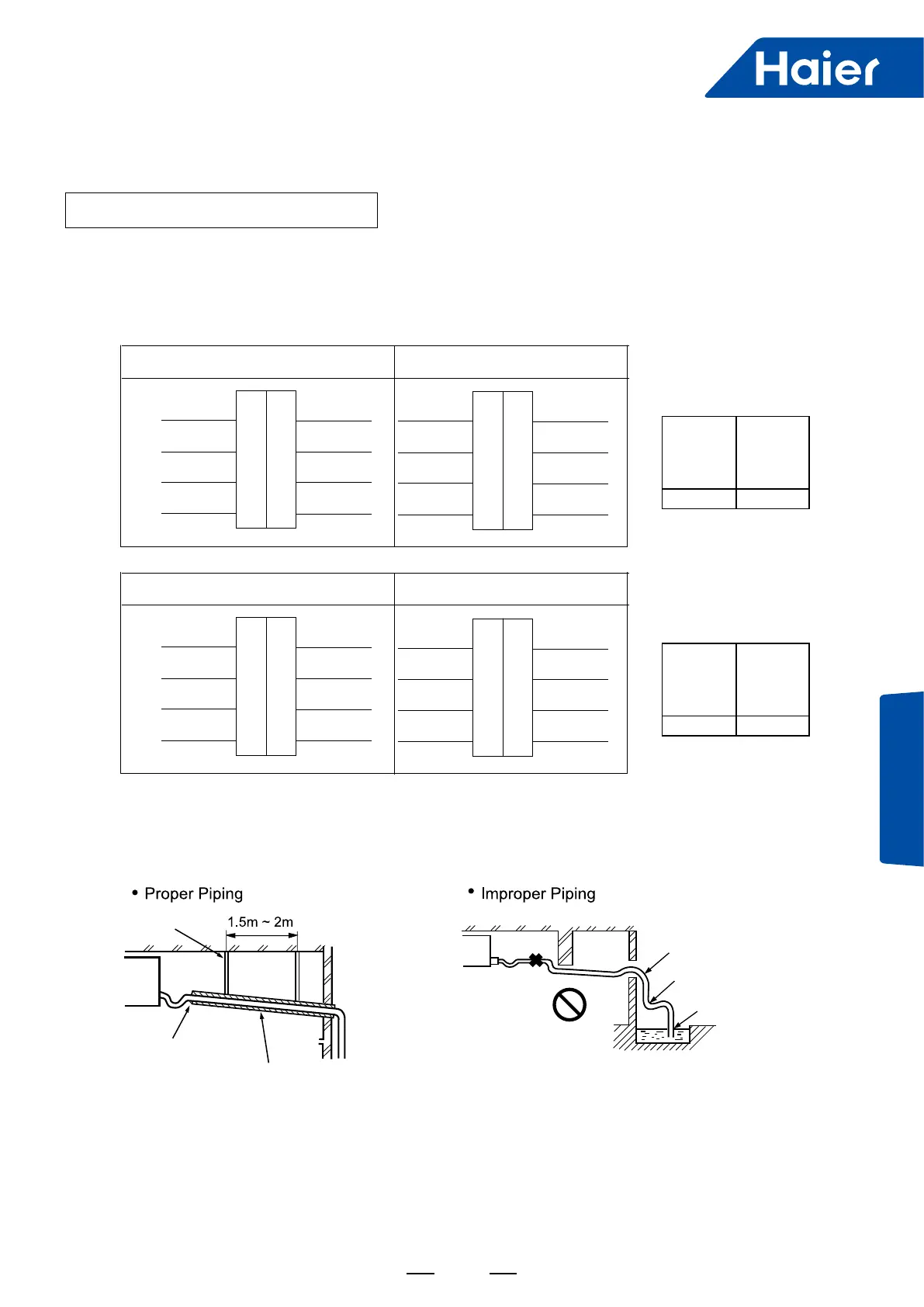 Haier

• Proper Piping

1.5m ~ 2m

• Improper Piping