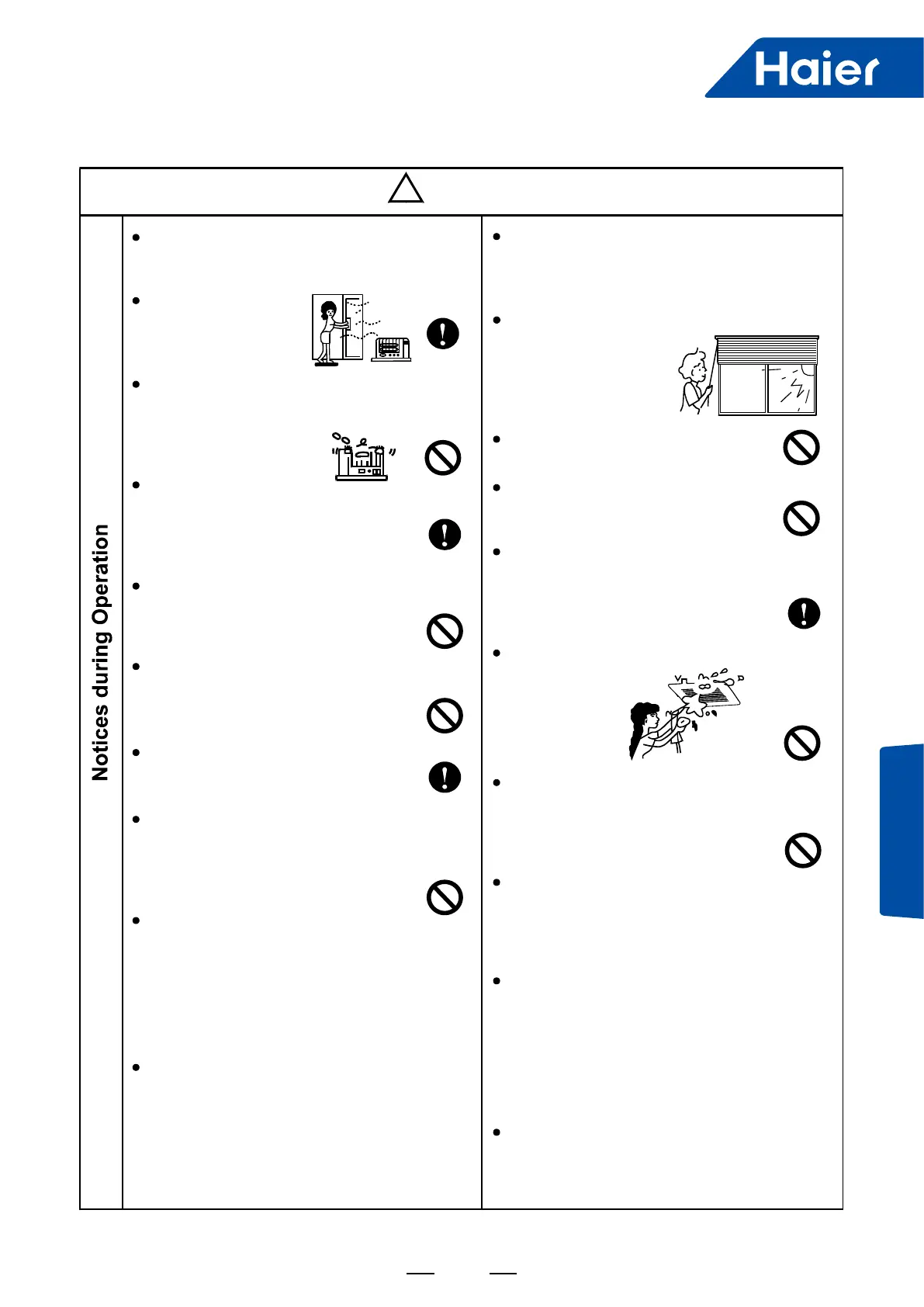 Haier

Notices during Operation