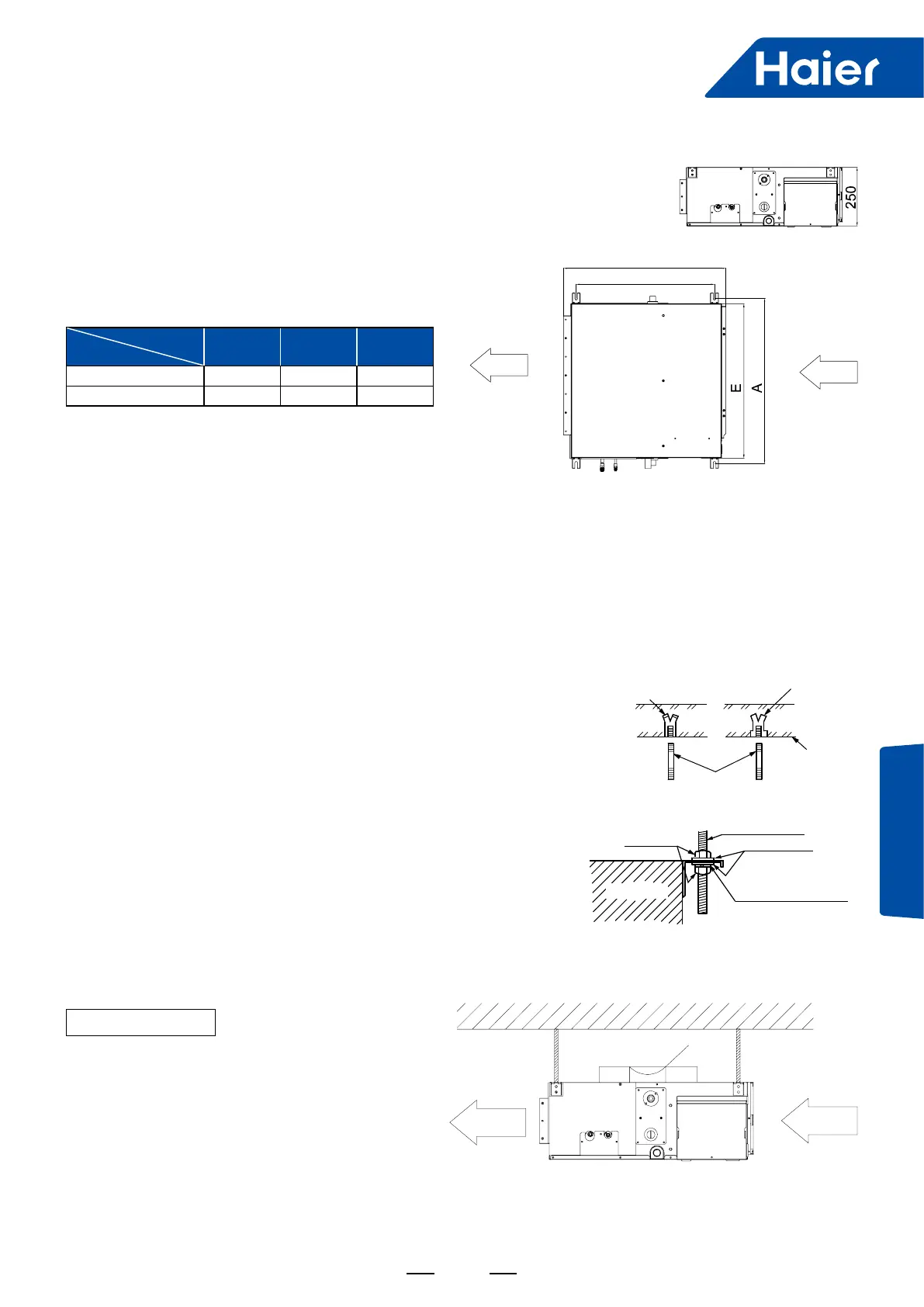 Haier

250

E

A