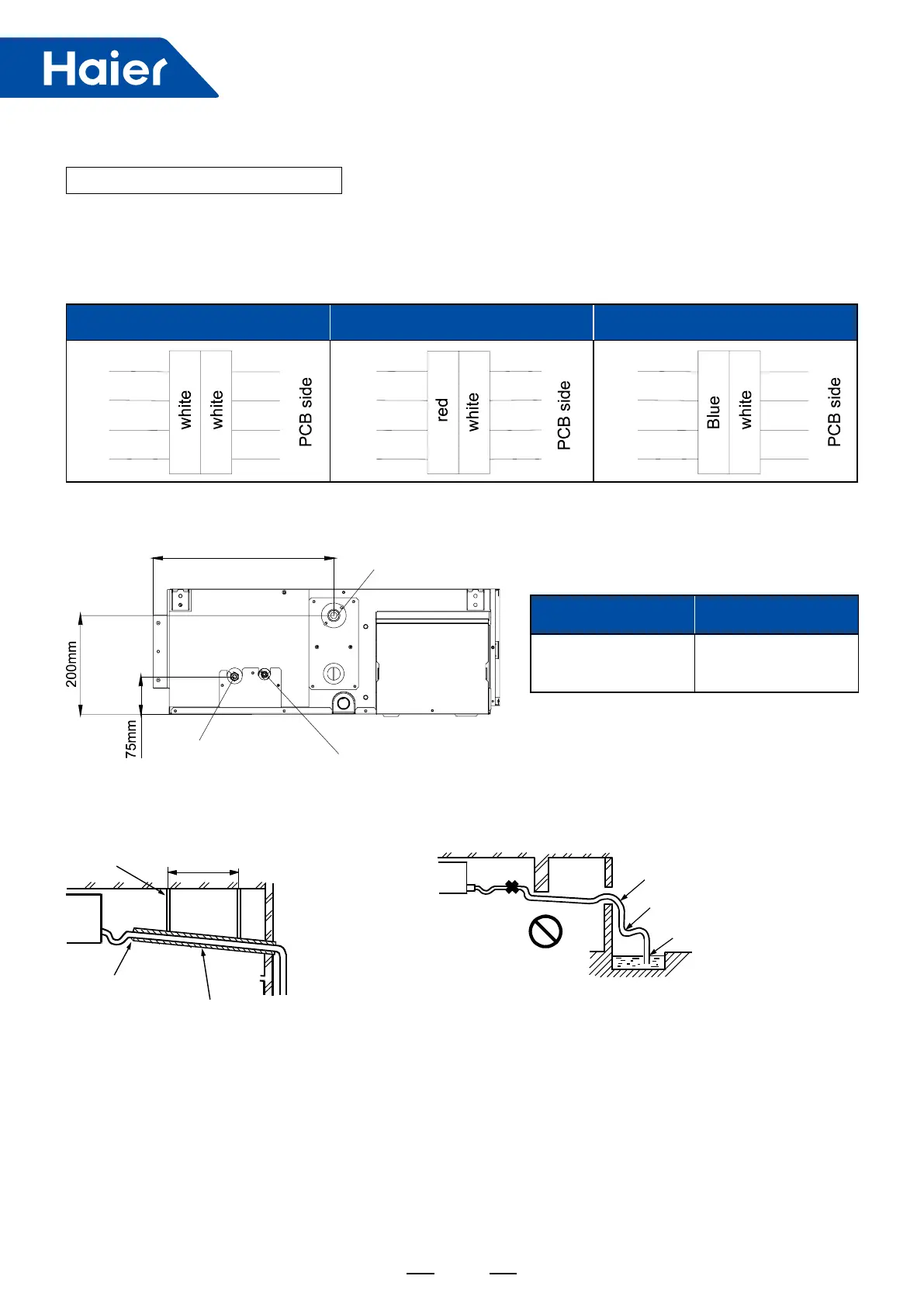 Haier

white white PCB side

red white PCB side

Blue white PCB side

200mm

75mm