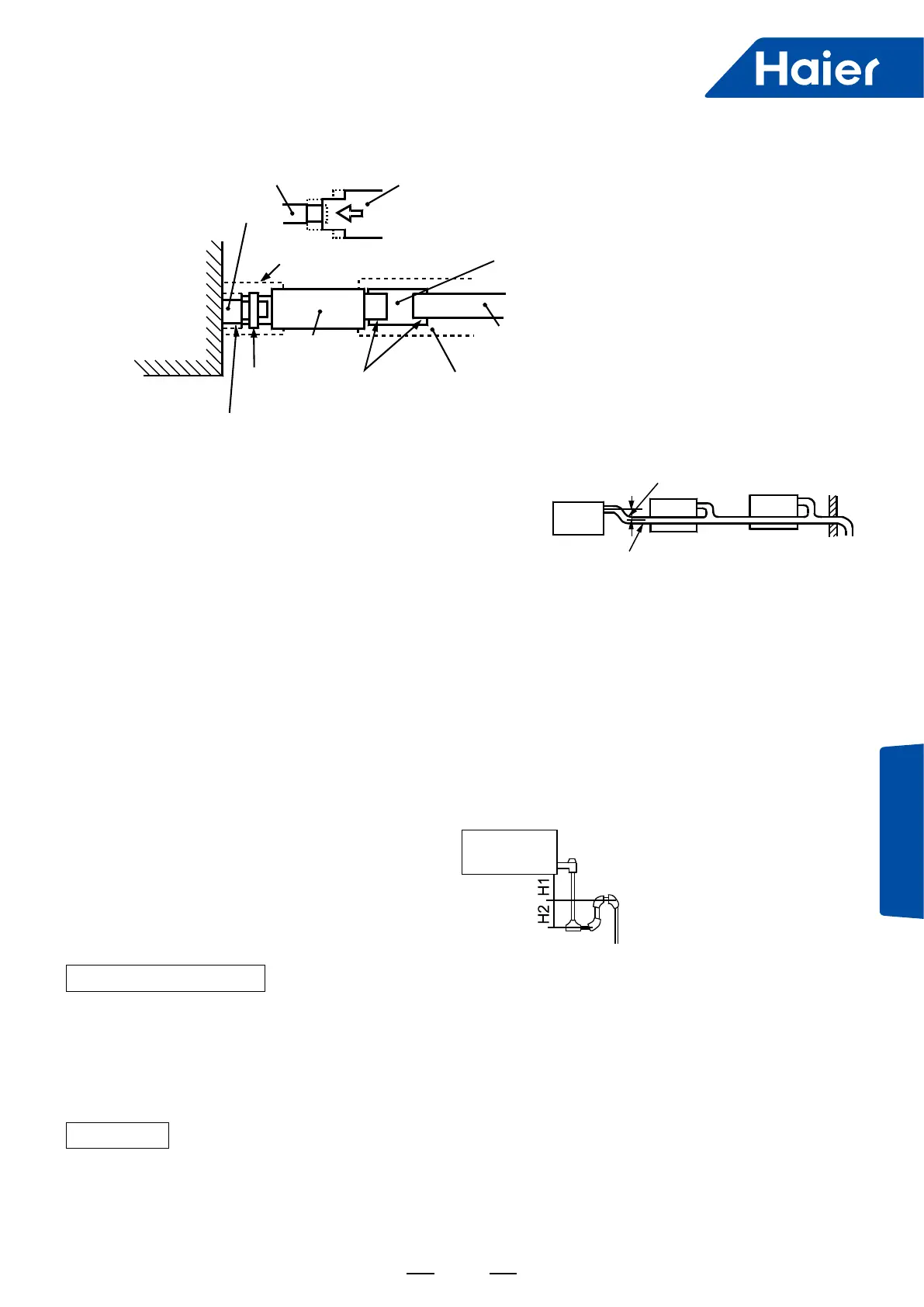 Haier

H1

H2