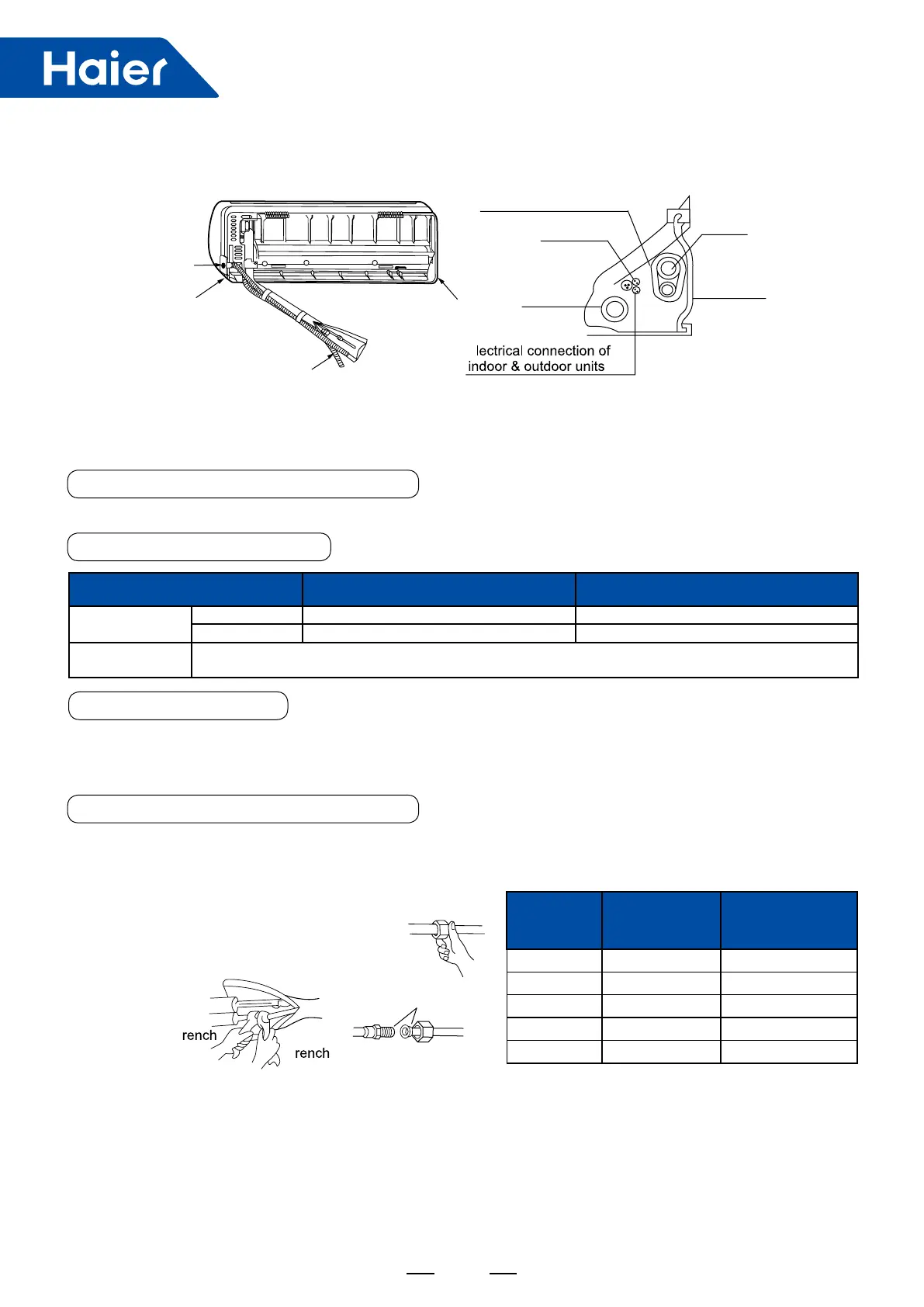 Haier

lectrical connection of indoor & outdoor units

rench

rench