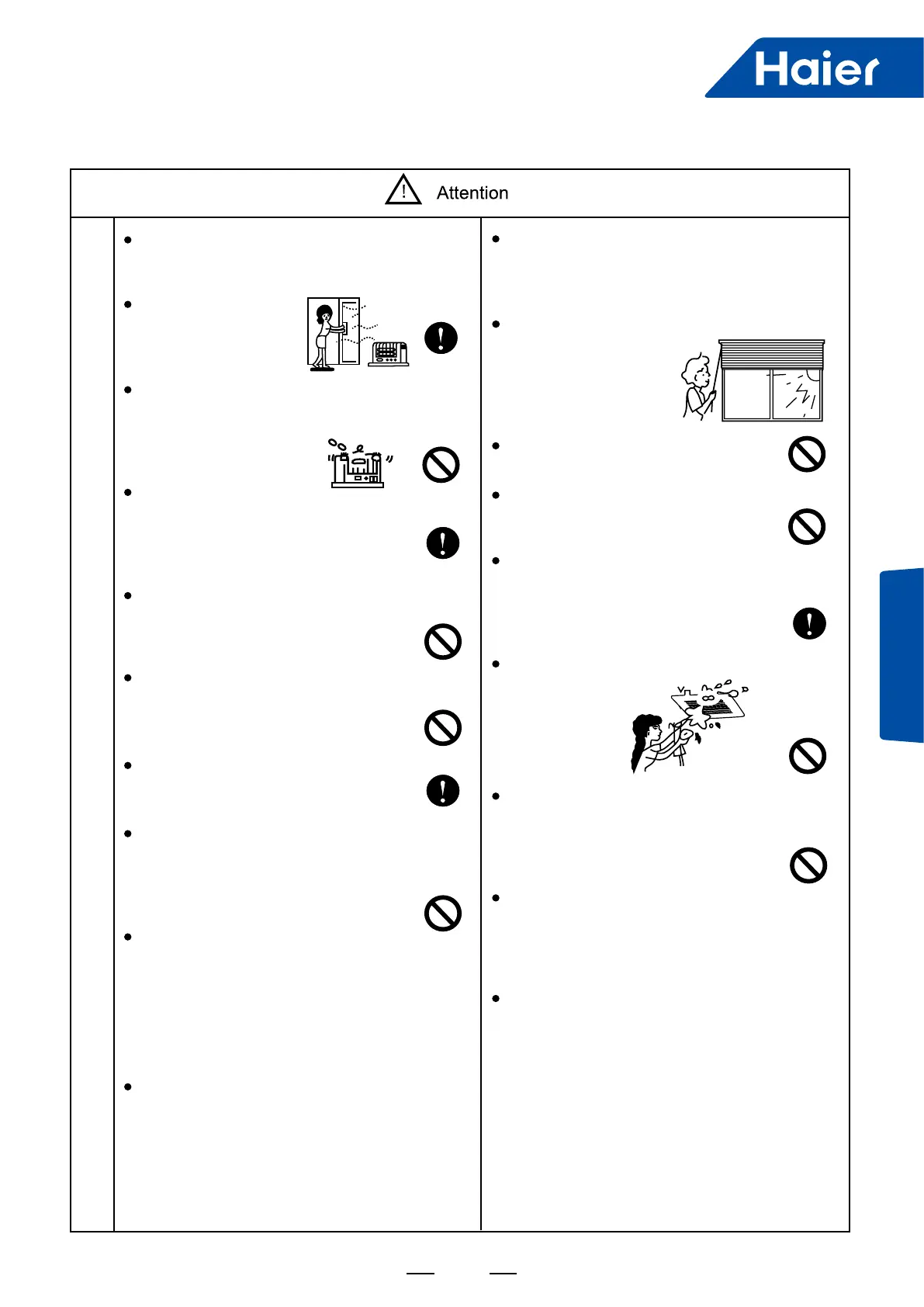 Haier

Attention