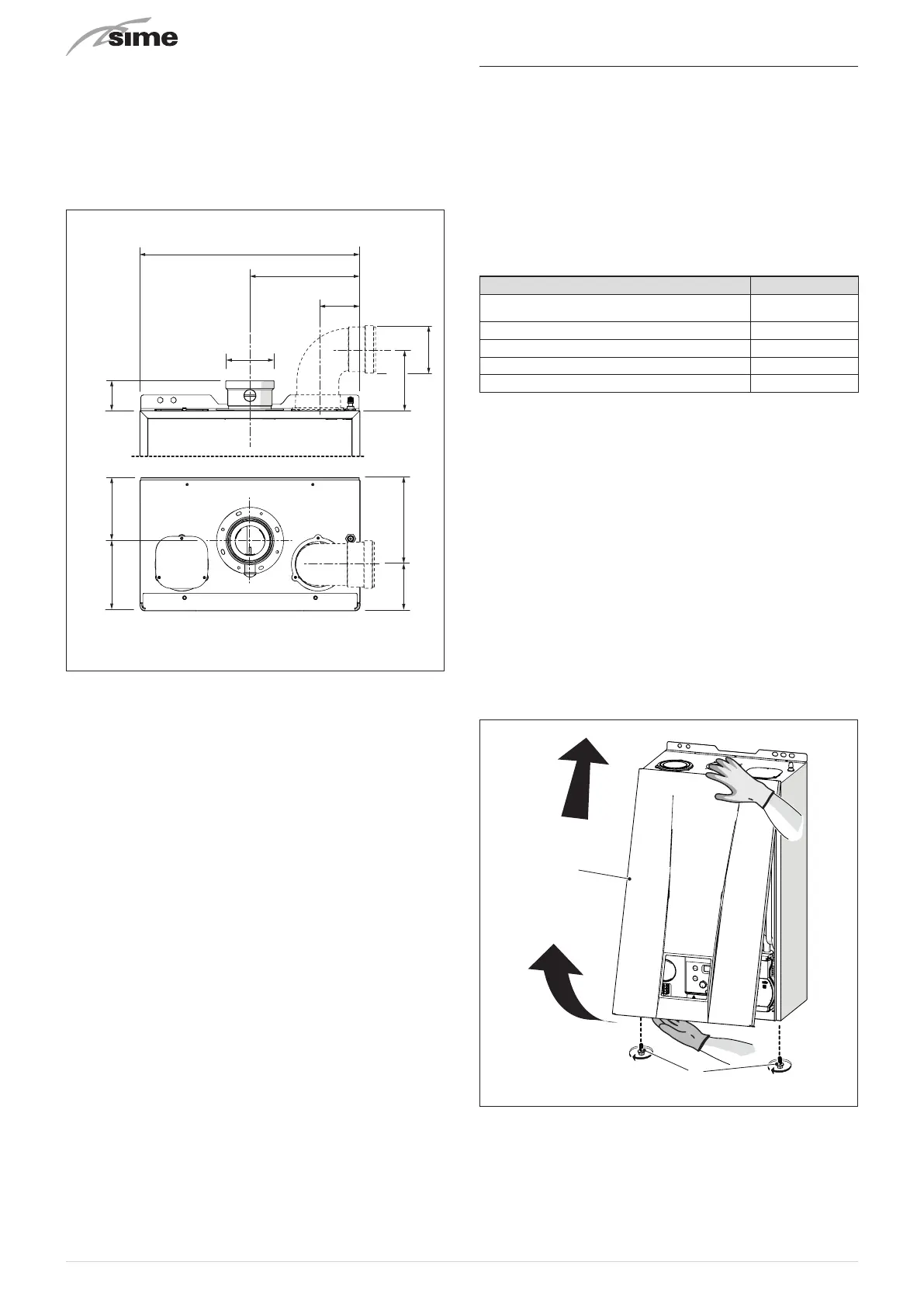 sime