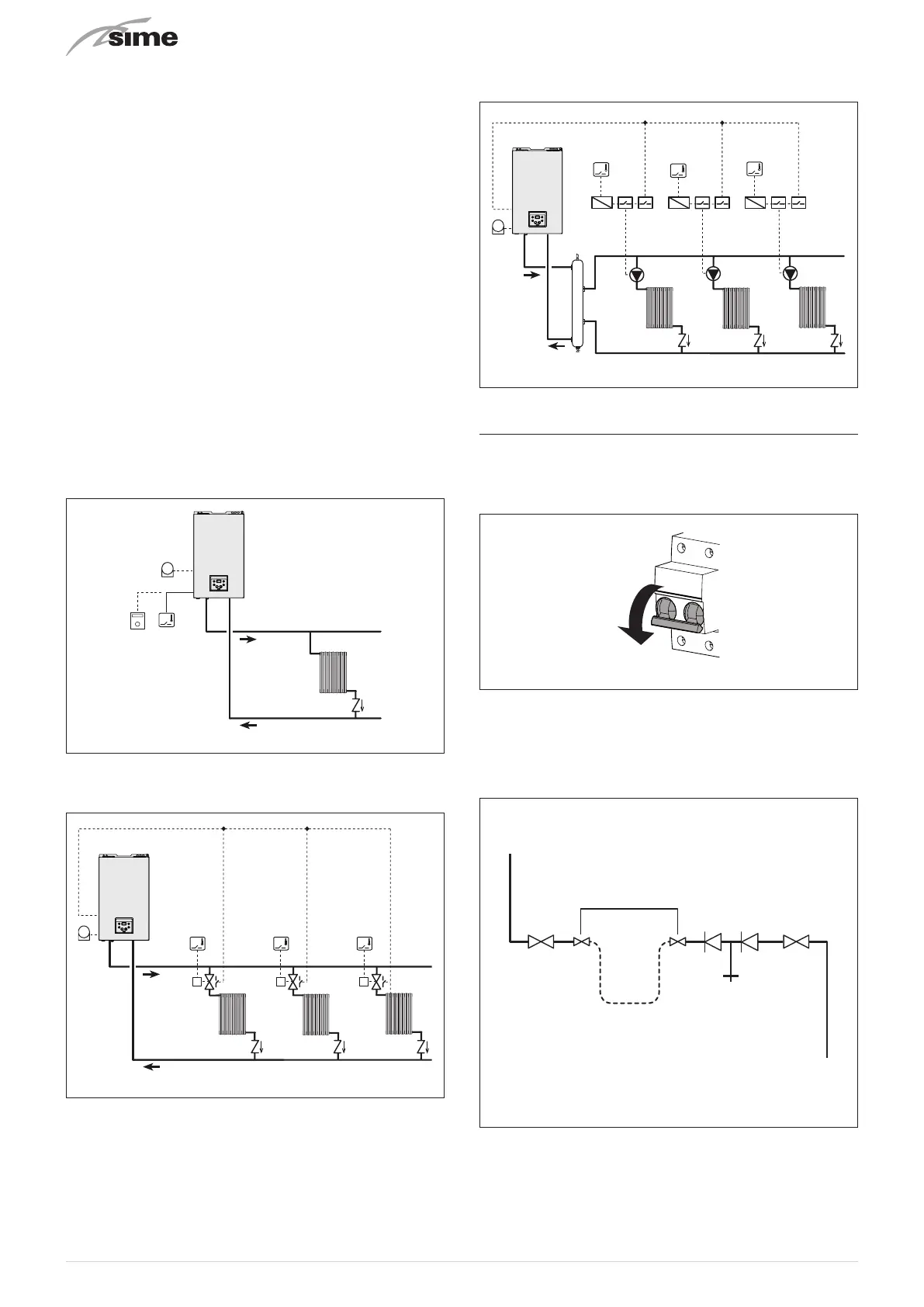 sime