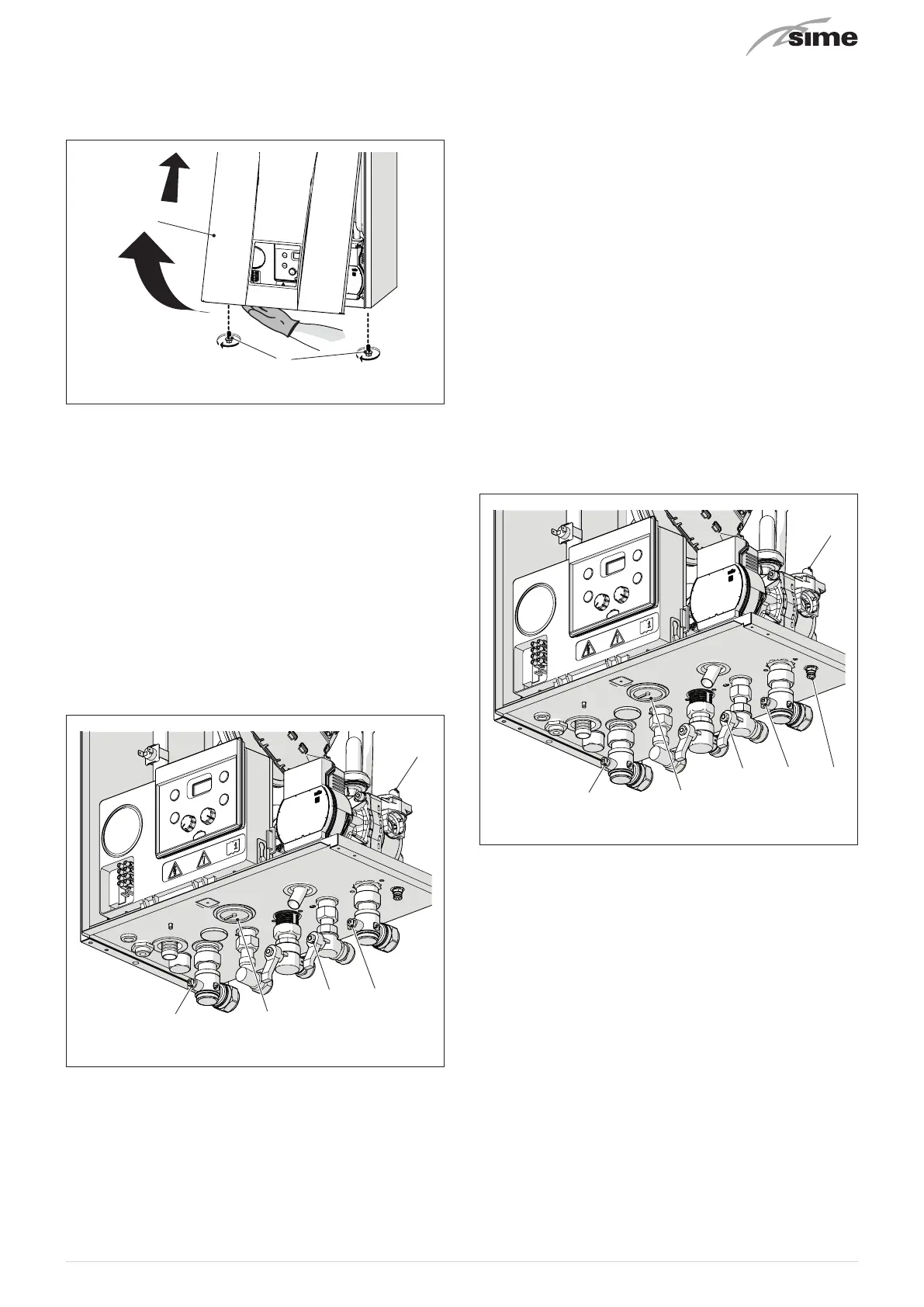 sime