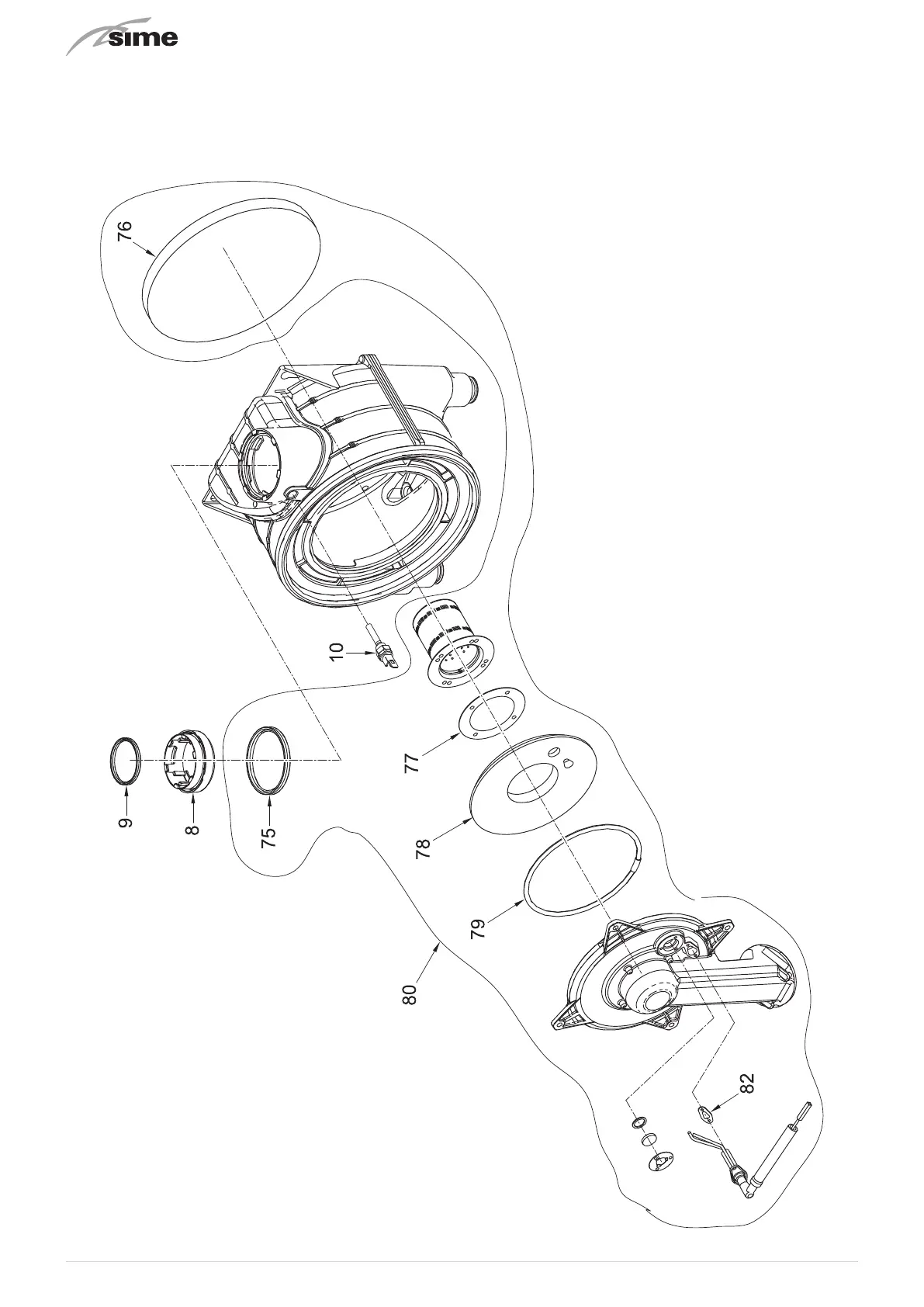 sime

76

10

9

8

75

77

78

79

80

82