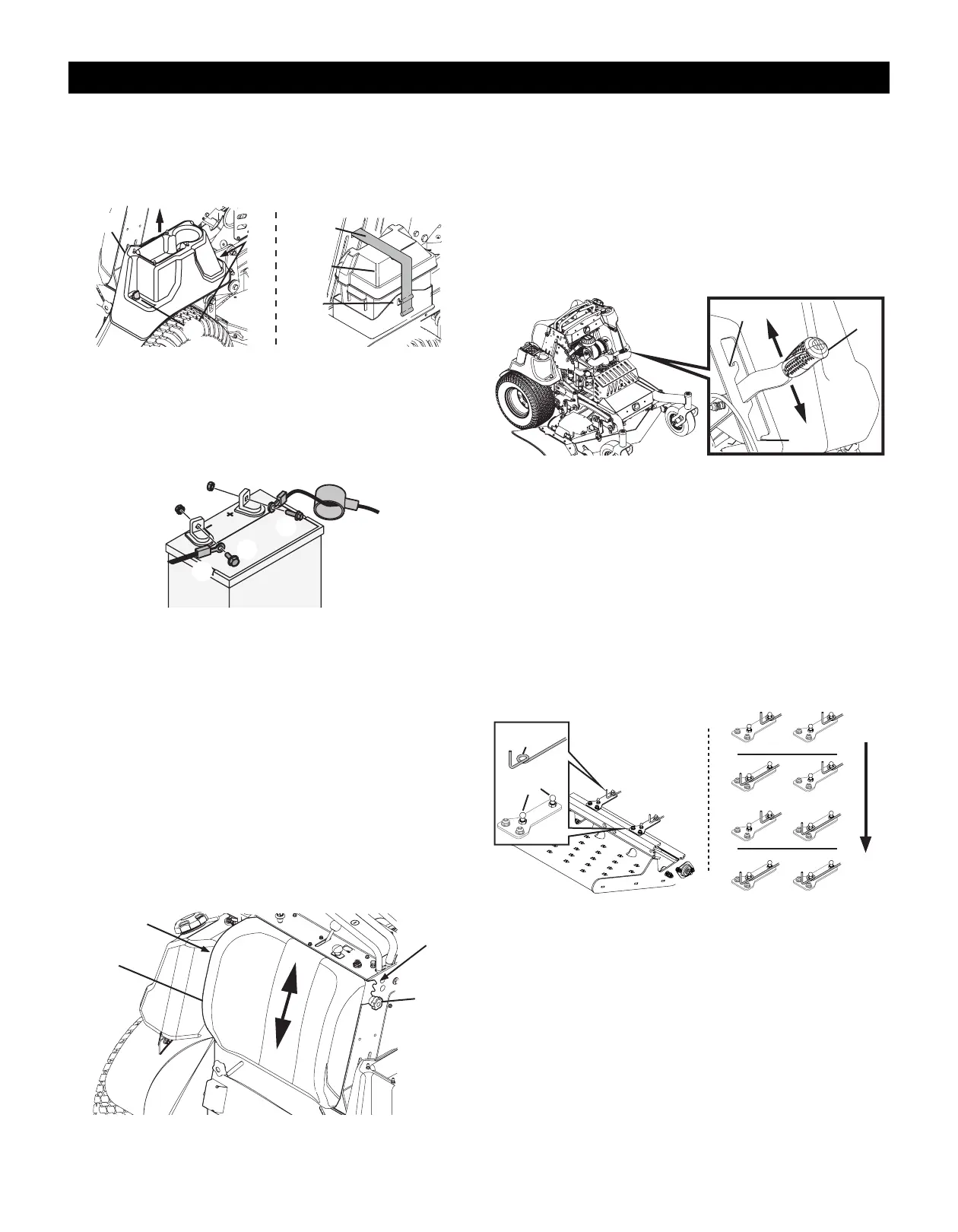 +