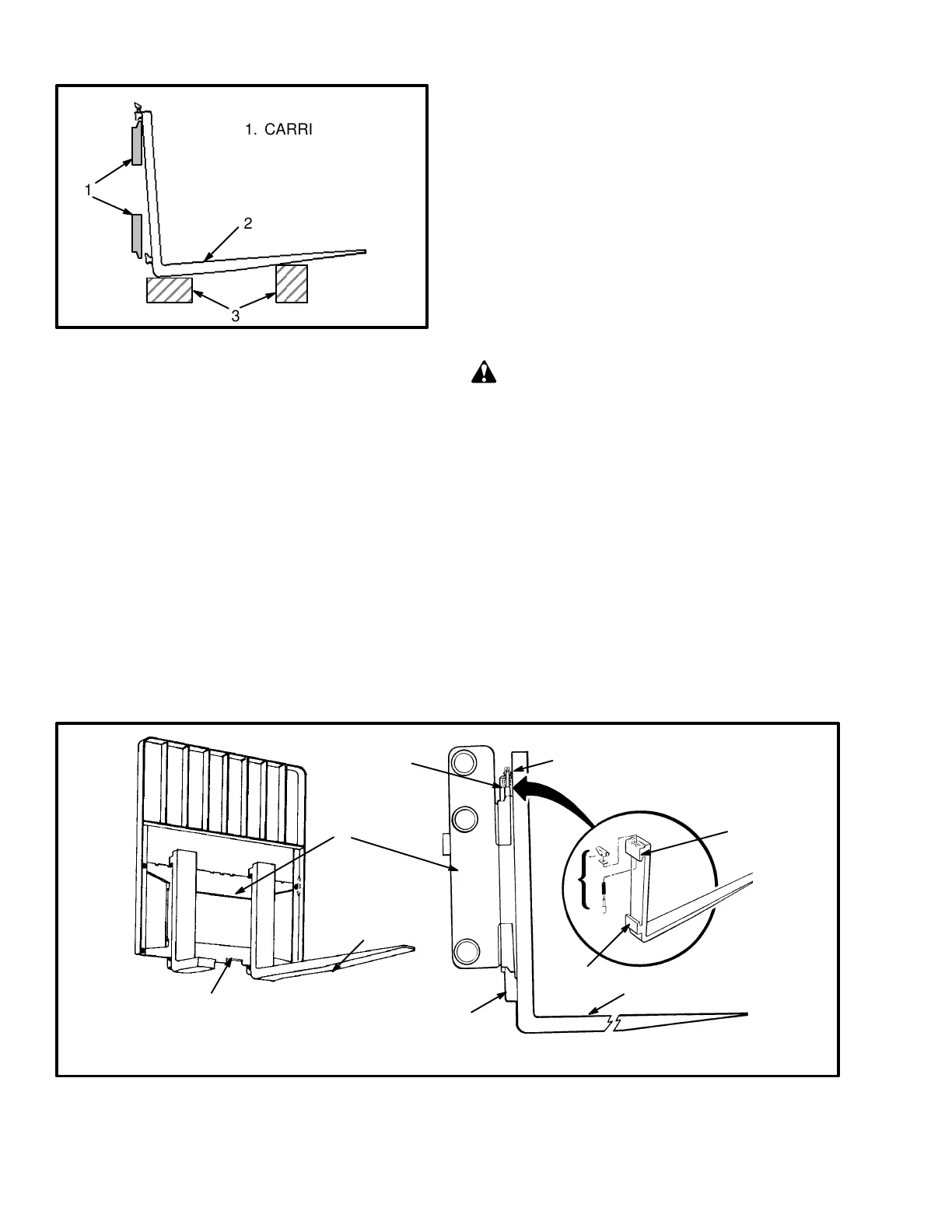 1. CARRI

1

2

3