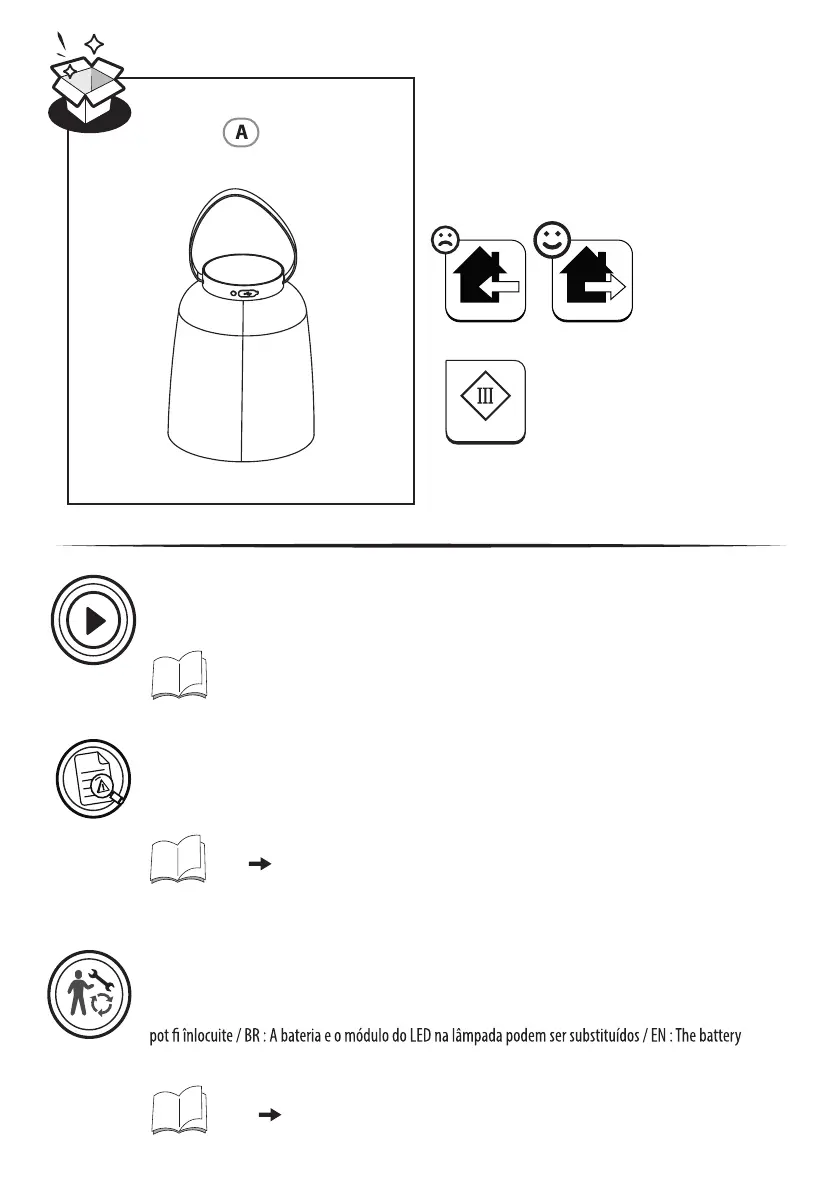 A

III

pot fi înlocuite / BR : A bateria e o módulo do LED na lâmpada podem ser substituídos / EN : The battery