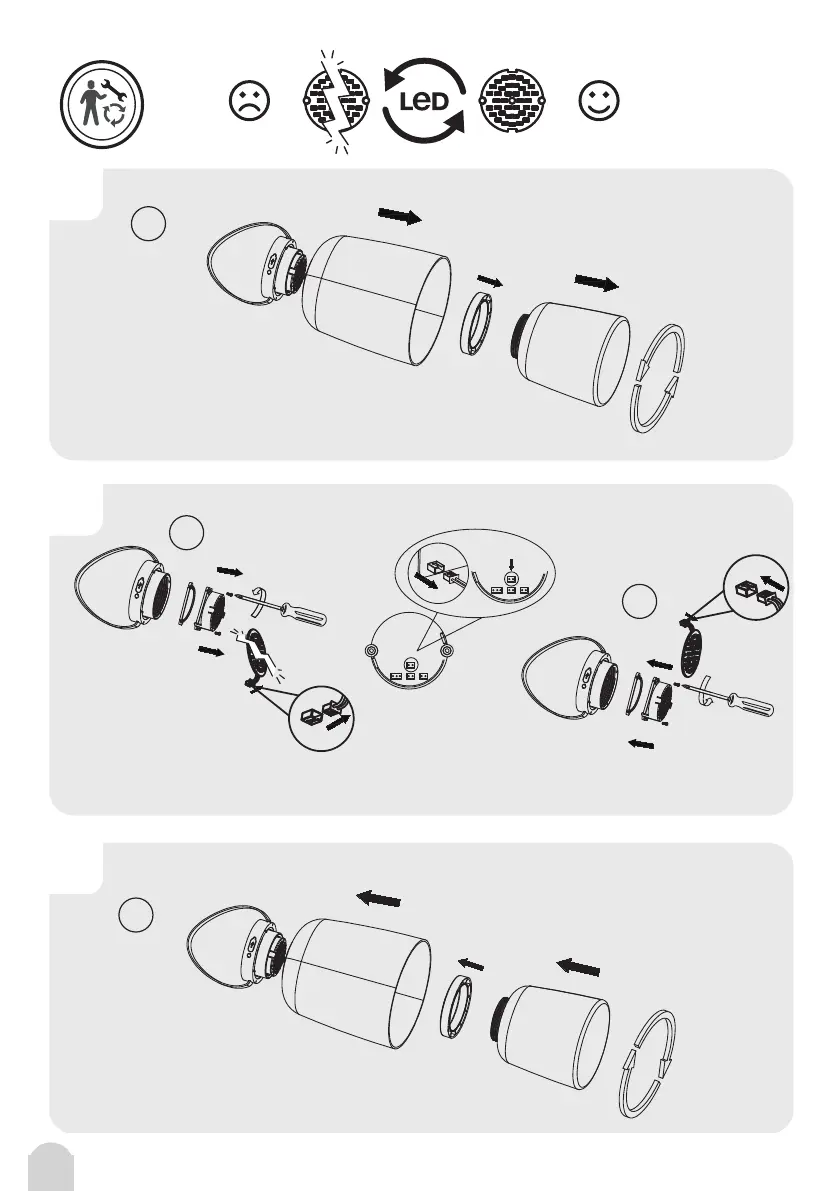 LED