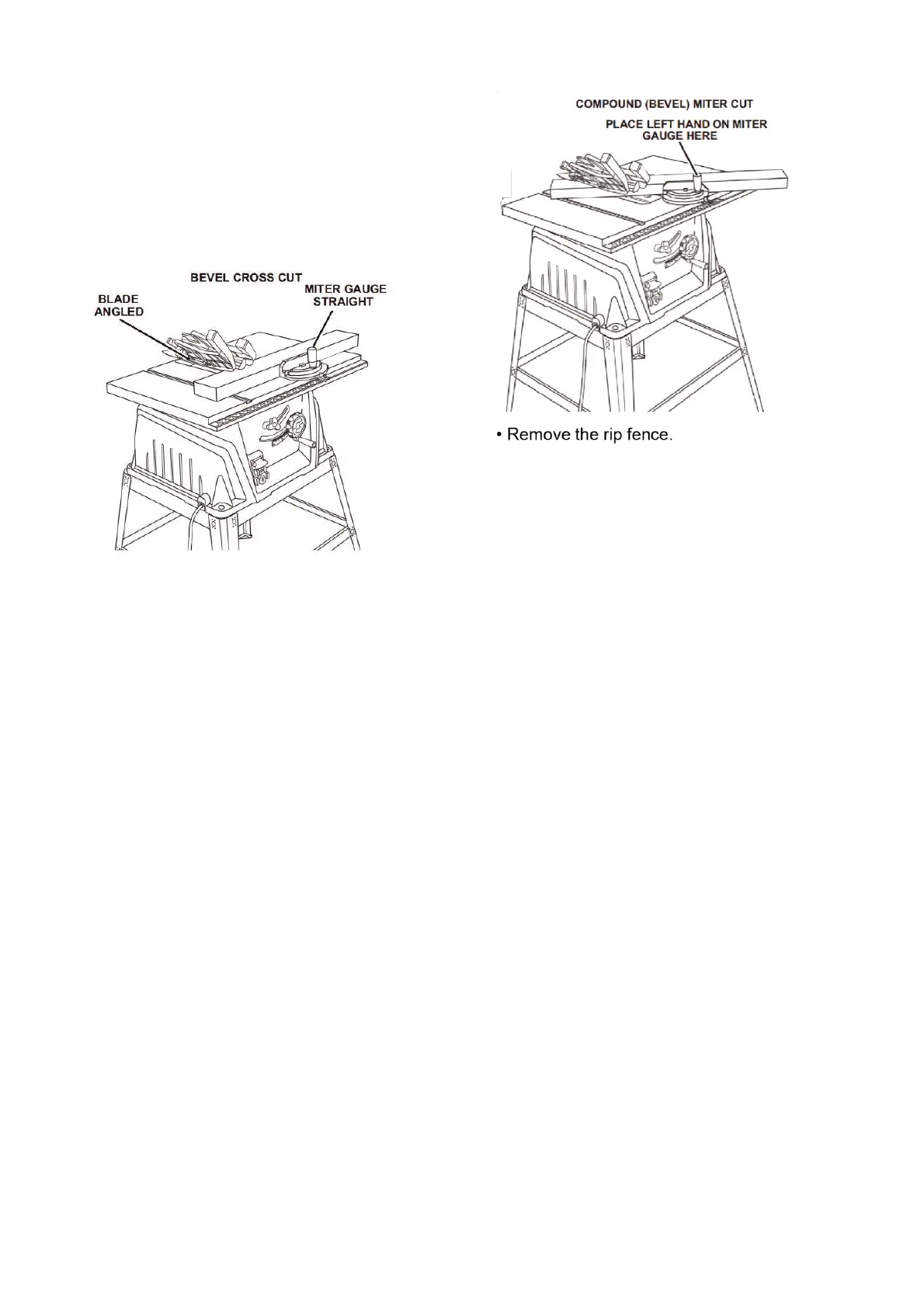 BEVEL CROSS CUT

BLADE ANGLED

MITER GAUGE STRAIGHT

COMPOUND (BEVEL) MITER CUT

PLACE LEFT HAND ON MITER GAUGE HERE

• Remove the rip fence.