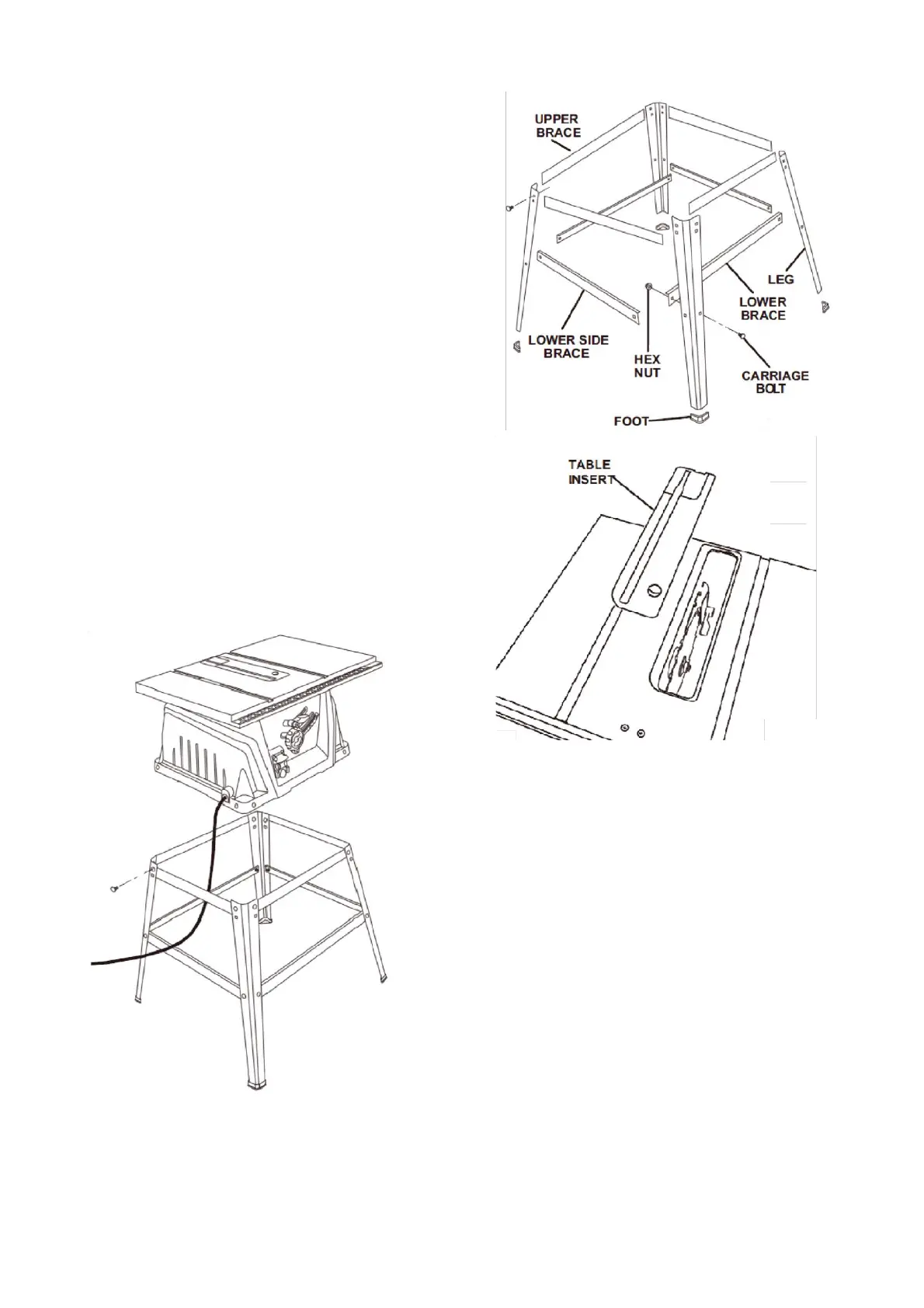 UPPER BRACE

LEG

LOWER BRACE

LOWER SIDE BRACE

HEX NUT

CARRIAGE BOLT

FOOT

TABLE INSERT