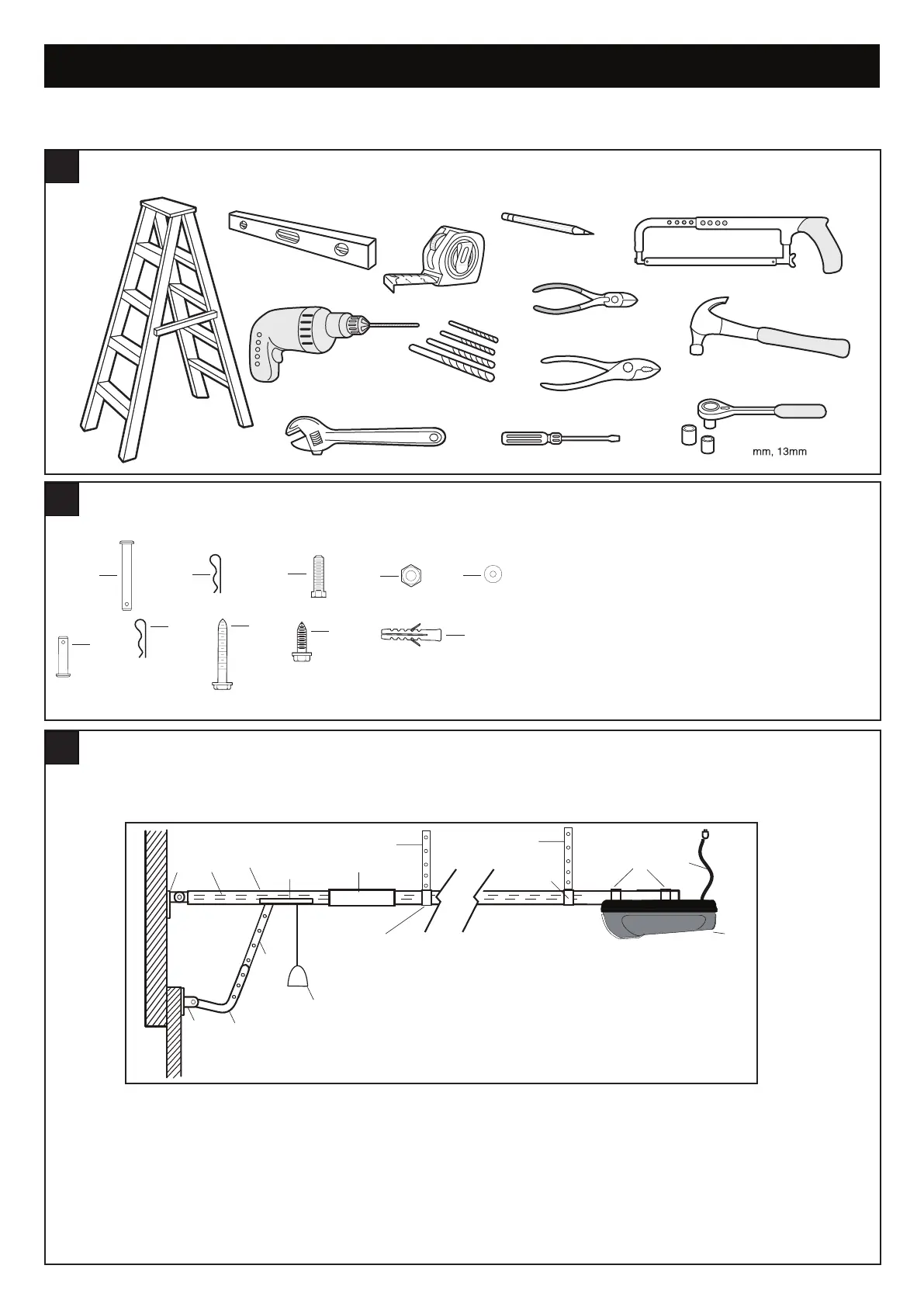 mm, 13mm