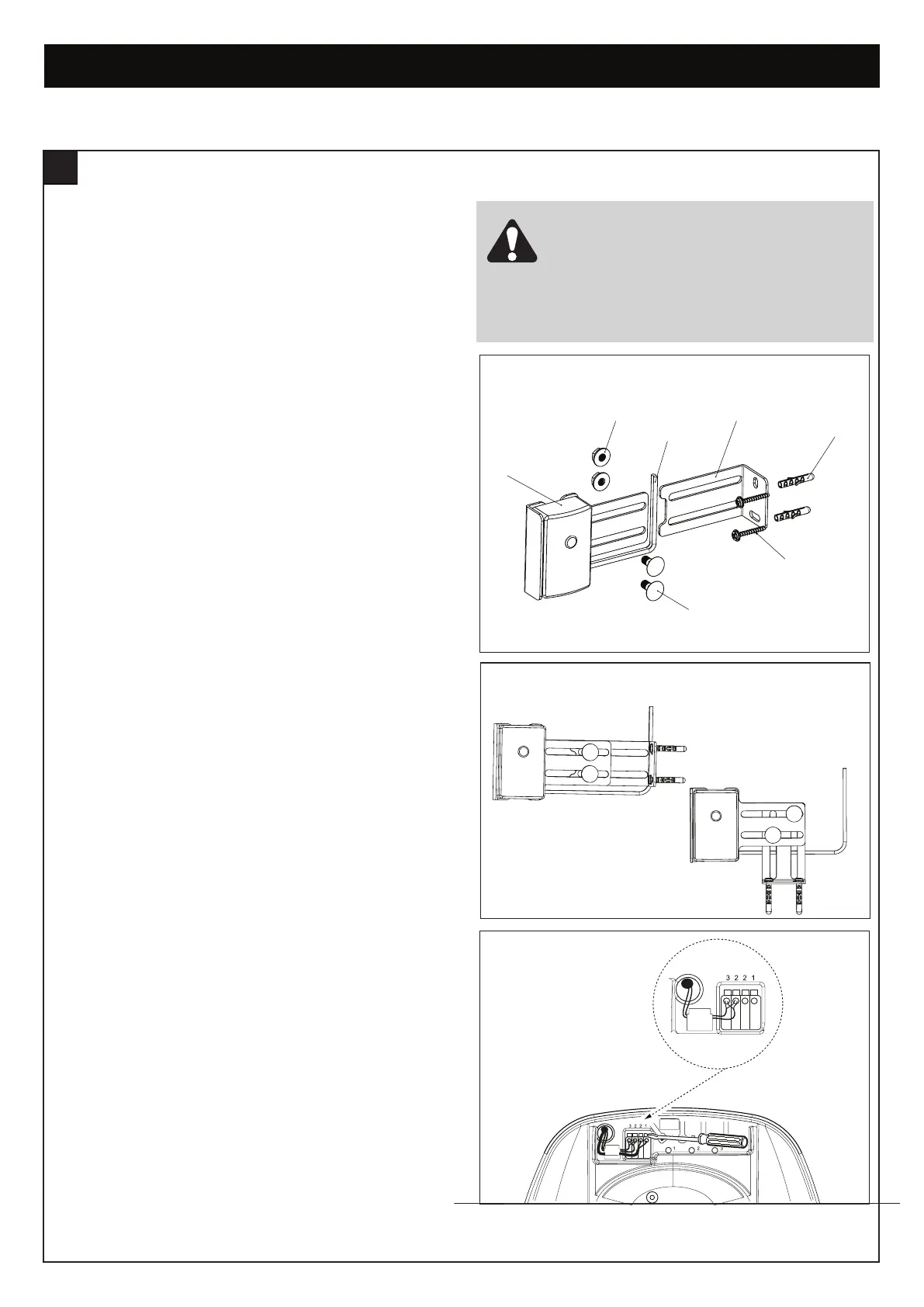 3 2 2 1

3 2 2 1

1 2 3