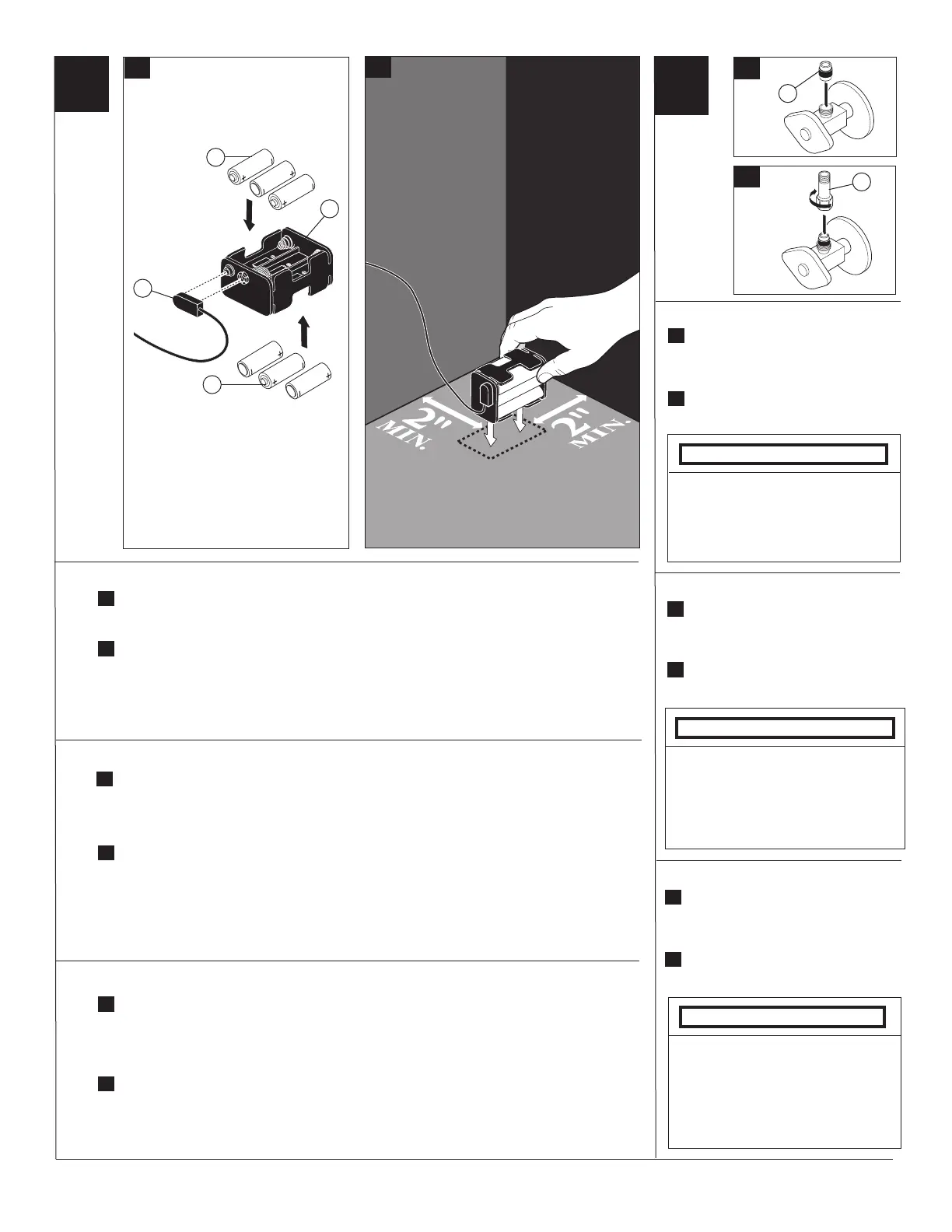 2"
MIN.

2"
MIN.