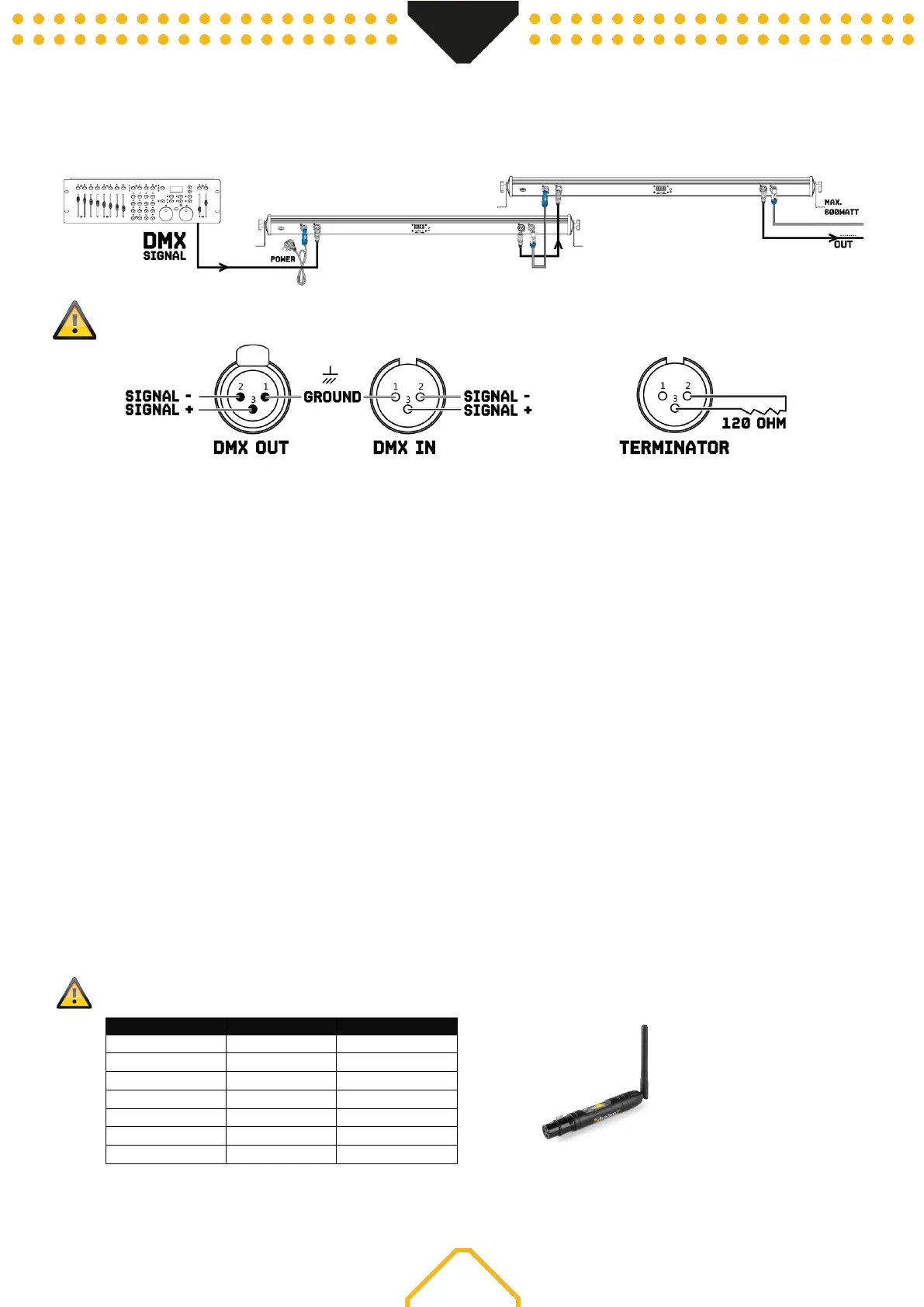 DMX SIGNAL

POWER

MAX. 600WATT

OUT

SIGNAL -
SIGNAL +

2 1 3

GROUND

1 2 3

SIGNAL -
SIGNAL +

DMX OUT

DMX IN

1 2 3

120 OHM

TERMINATOR