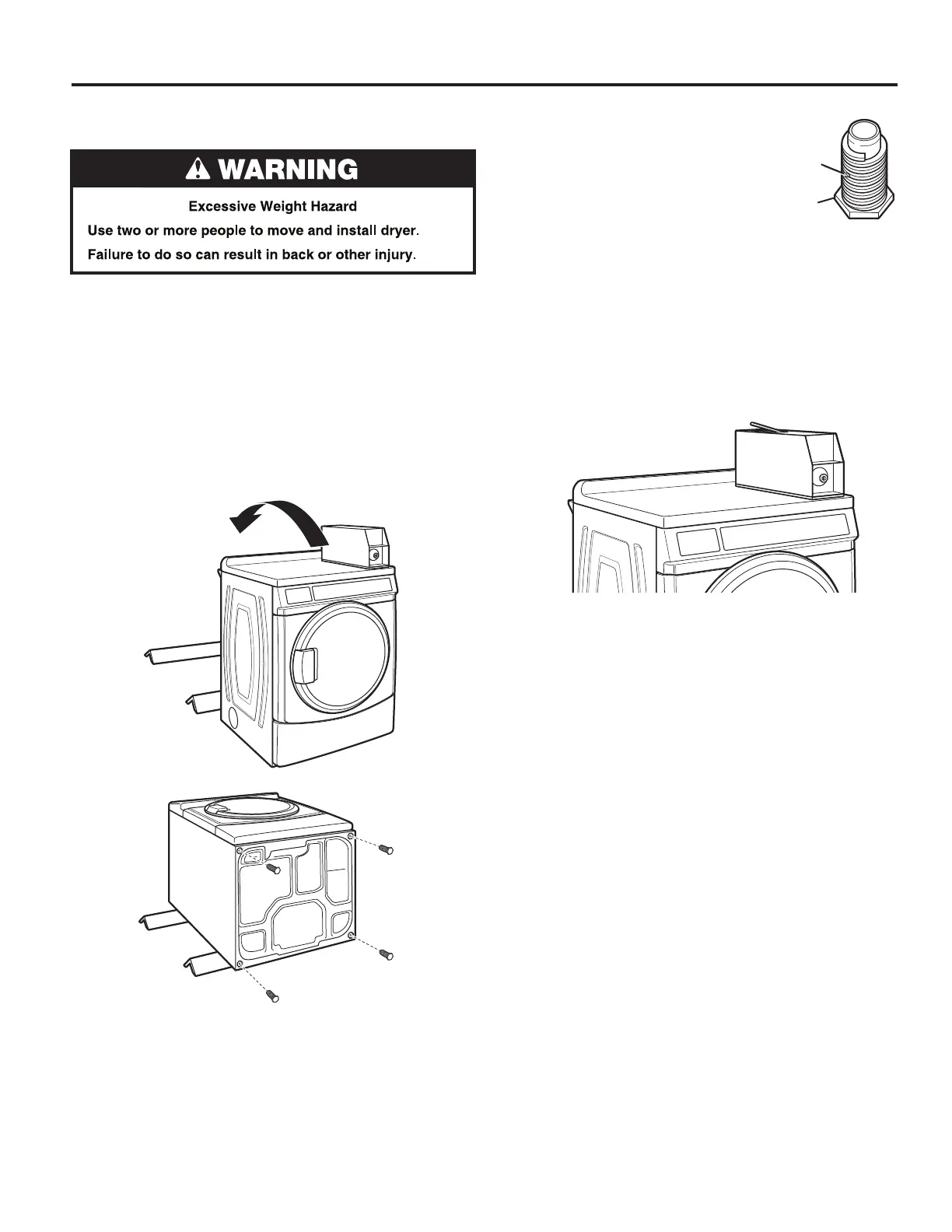 WARNING

Excessive Weight Hazard

Use two or more people to move and install dryer.

Failure to do so can result in back or other injury.