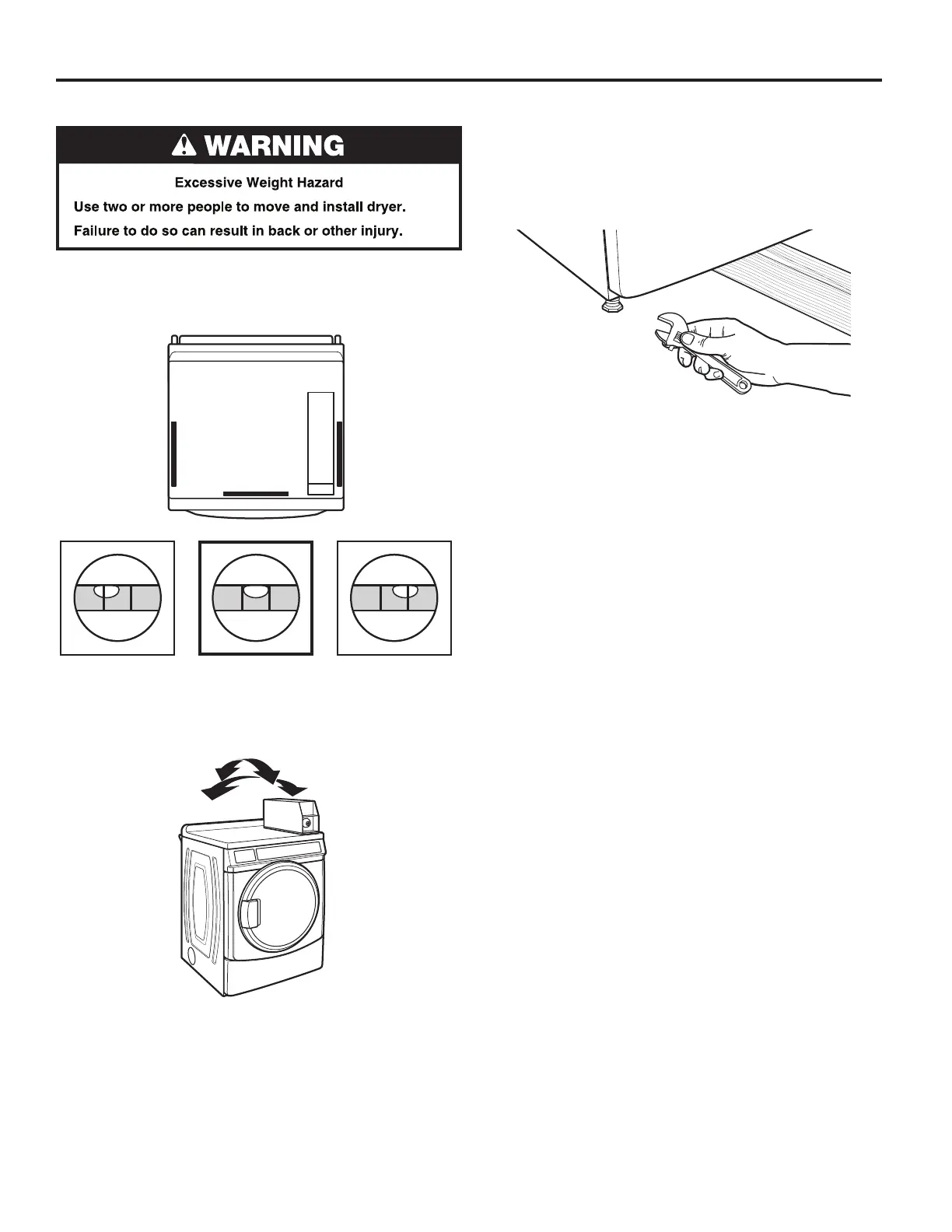 WARNING

Excessive Weight Hazard

Use two or more people to move and install dryer.

Failure to do so can result in back or other injury.