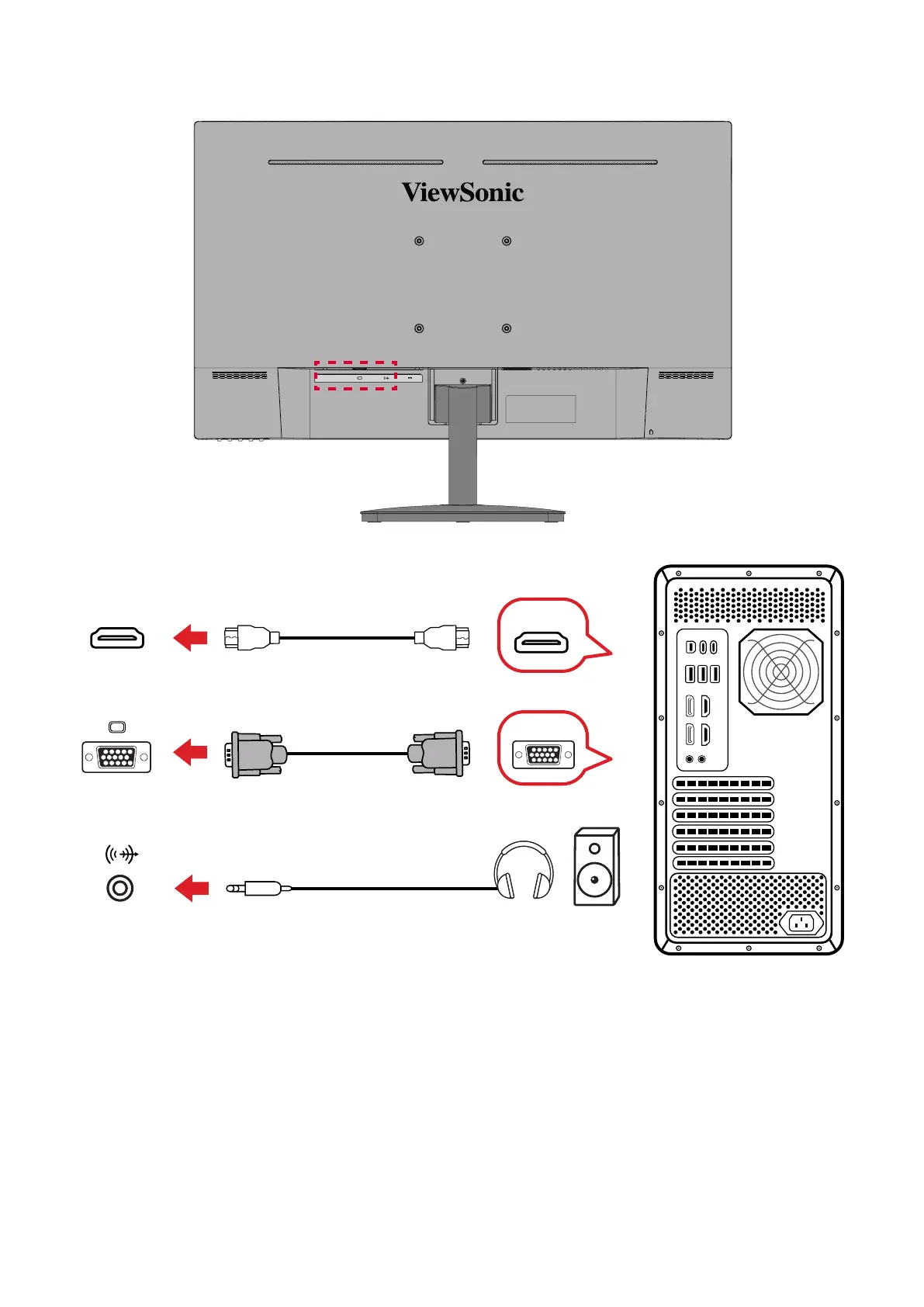 ViewSonic