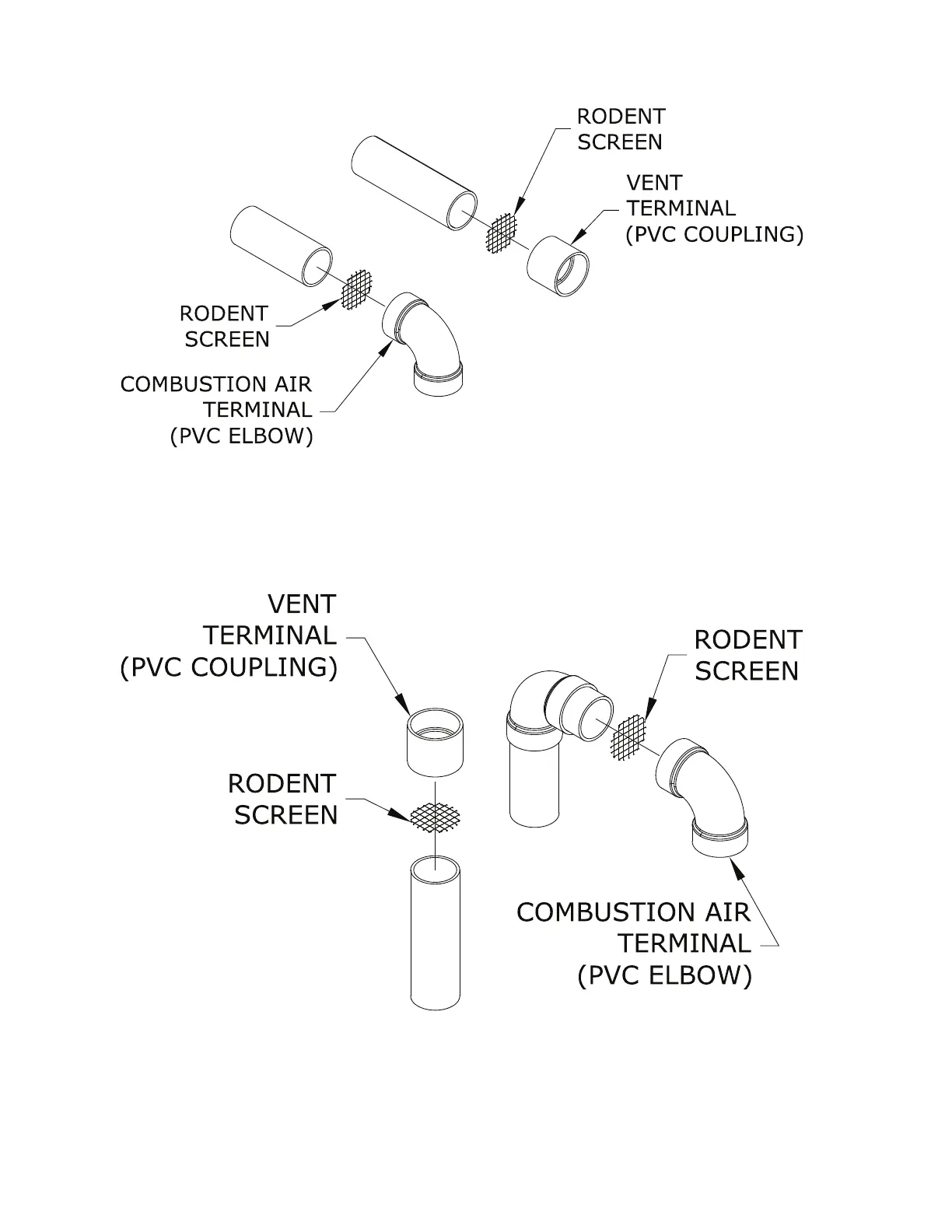 RODENT SCREEN

VENT TERMINAL (PVC COUPLING)

RODENT SCREEN

COMBUSTION AIR TERMINAL (PVC ELBOW)

VENT TERMINAL (PVC COUPLING)

RODENT SCREEN

RODENT SCREEN

COMBUSTION AIR TERMINAL (PVC ELBOW)