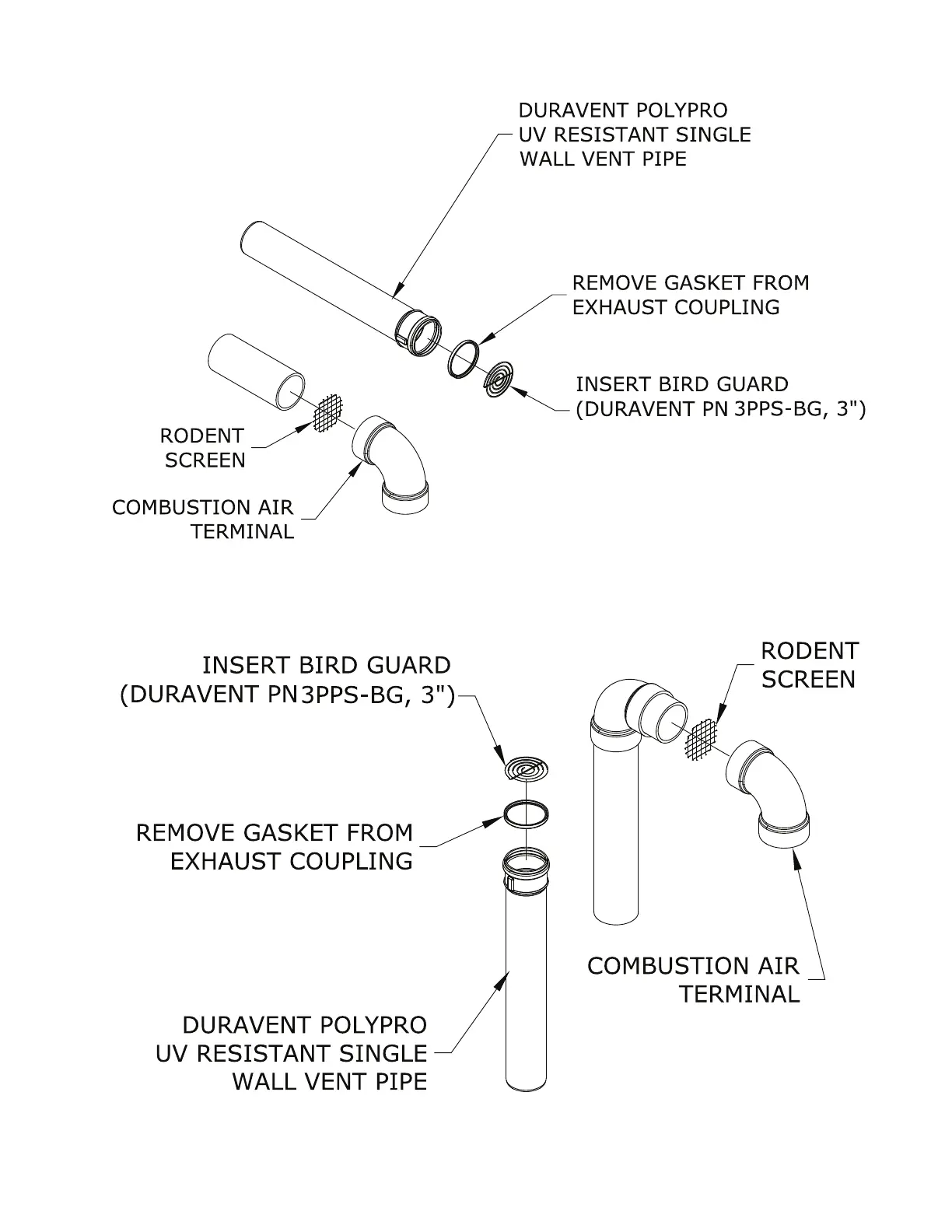 DURAVENT POLYPRO UV RESISTANT SINGLE WALL VENT PIPE

REMOVE GASKET FROM EXHAUST COUPLING

INSERT BIRD GUARD (DURAVENT PN 3PPS-BG, 3")

RODENT SCREEN

COMBUSTION AIR TERMINAL

INSERT BIRD GUARD (DURAVENT PN3PPS-BG, 3")

RODENT SCREEN

REMOVE GASKET FROM EXHAUST COUPLING

COMBUSTION AIR TERMINAL

DURAVENT POLYPRO UV RESISTANT SINGLE WALL VENT PIPE