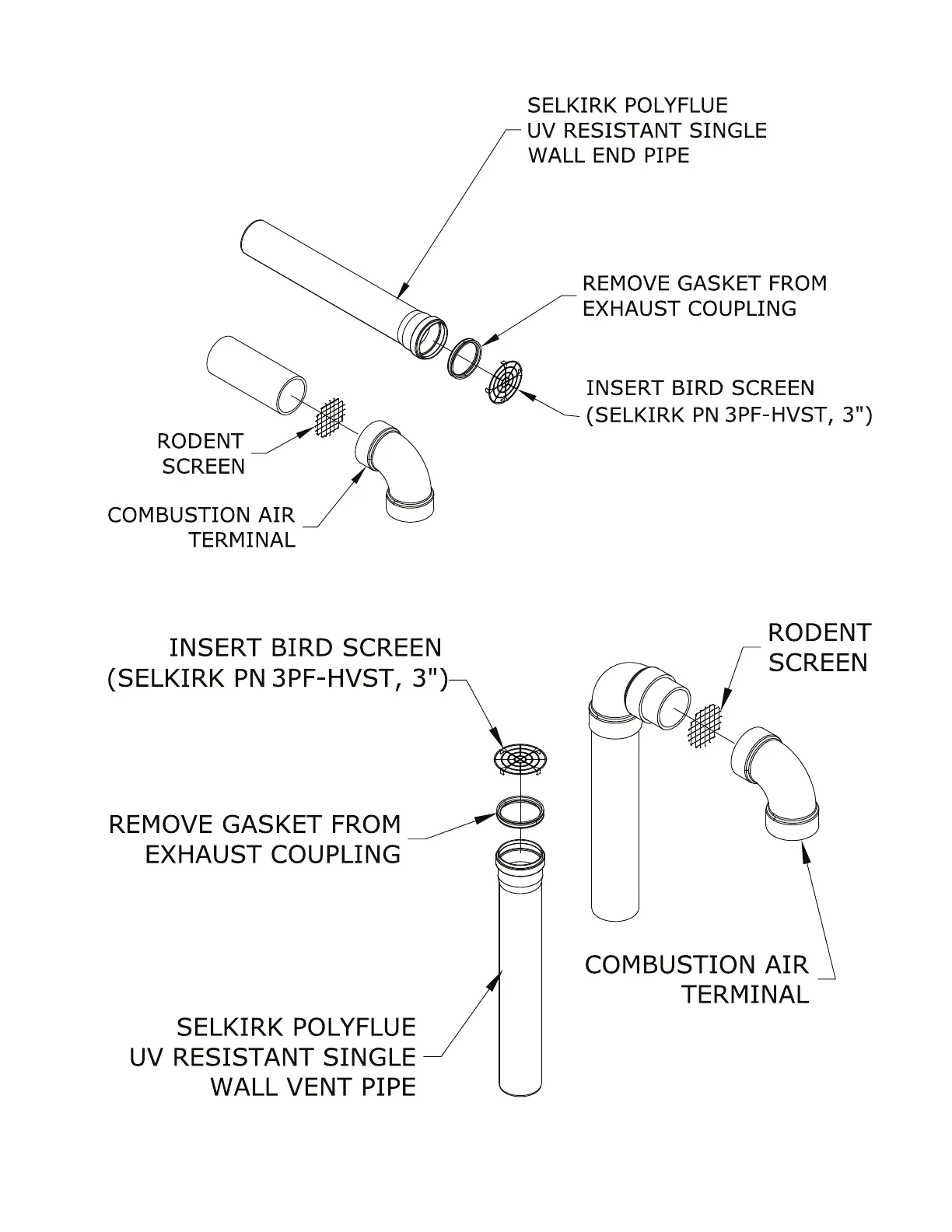 SELKIRK POLYFLUE UV RESISTANT SINGLE WALL END PIPE

REMOVE GASKET FROM EXHAUST COUPLING

INSERT BIRD SCREEN (SELKIRK PN 3PF-HVST, 3")

RODENT SCREEN

COMBUSTION AIR TERMINAL

INSERT BIRD SCREEN (SELKIRK PN 3PF-HVST, 3")

RODENT SCREEN

REMOVE GASKET FROM EXHAUST COUPLING

COMBUSTION AIR TERMINAL

SELKIRK POLYFLUE UV RESISTANT SINGLE WALL VENT PIPE