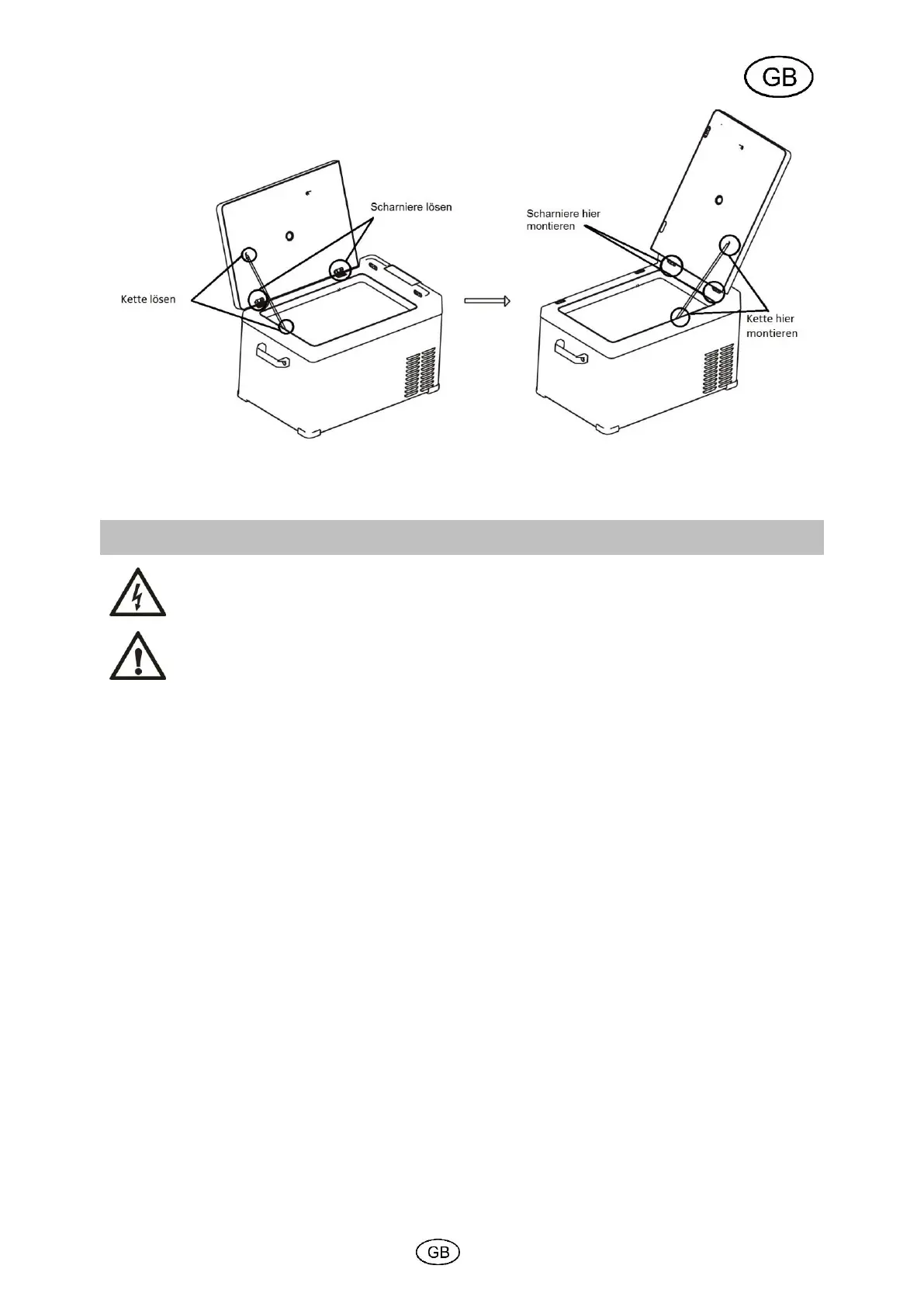 GB

Scharniere lösen

Kette lösen

Scharniere hier montieren

Kette hier montieren

GB