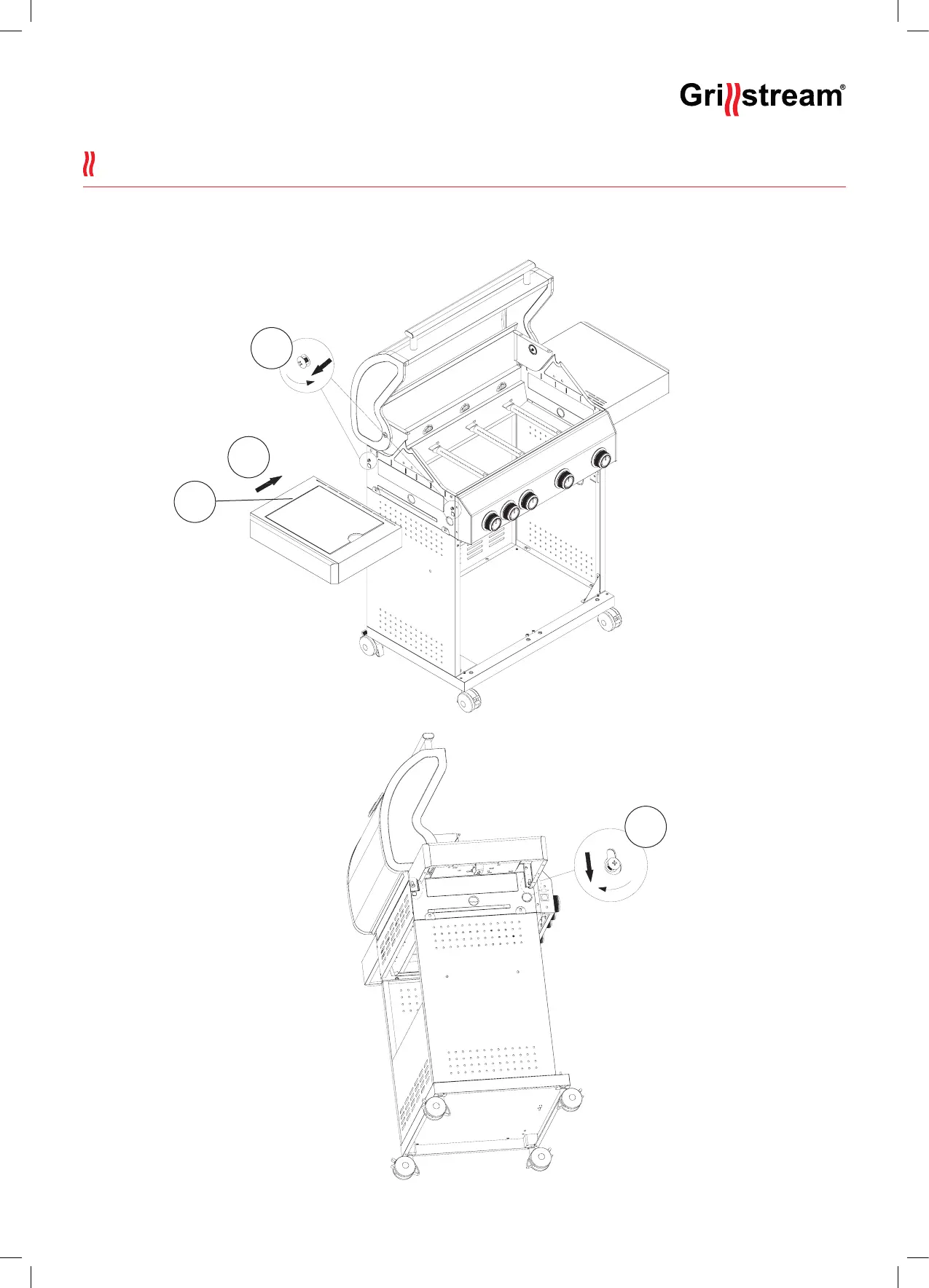 Grillstream®