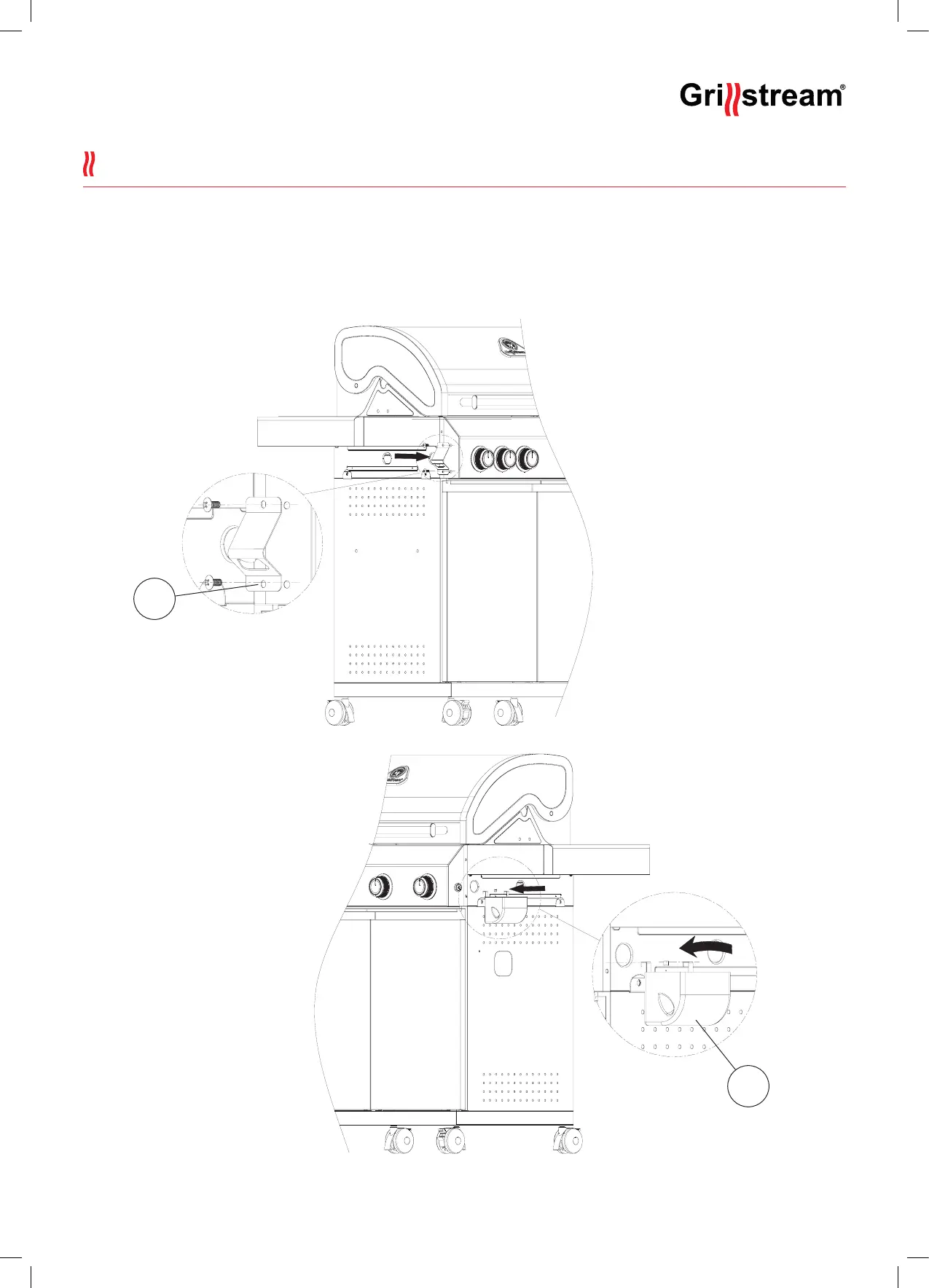 Grillstream®