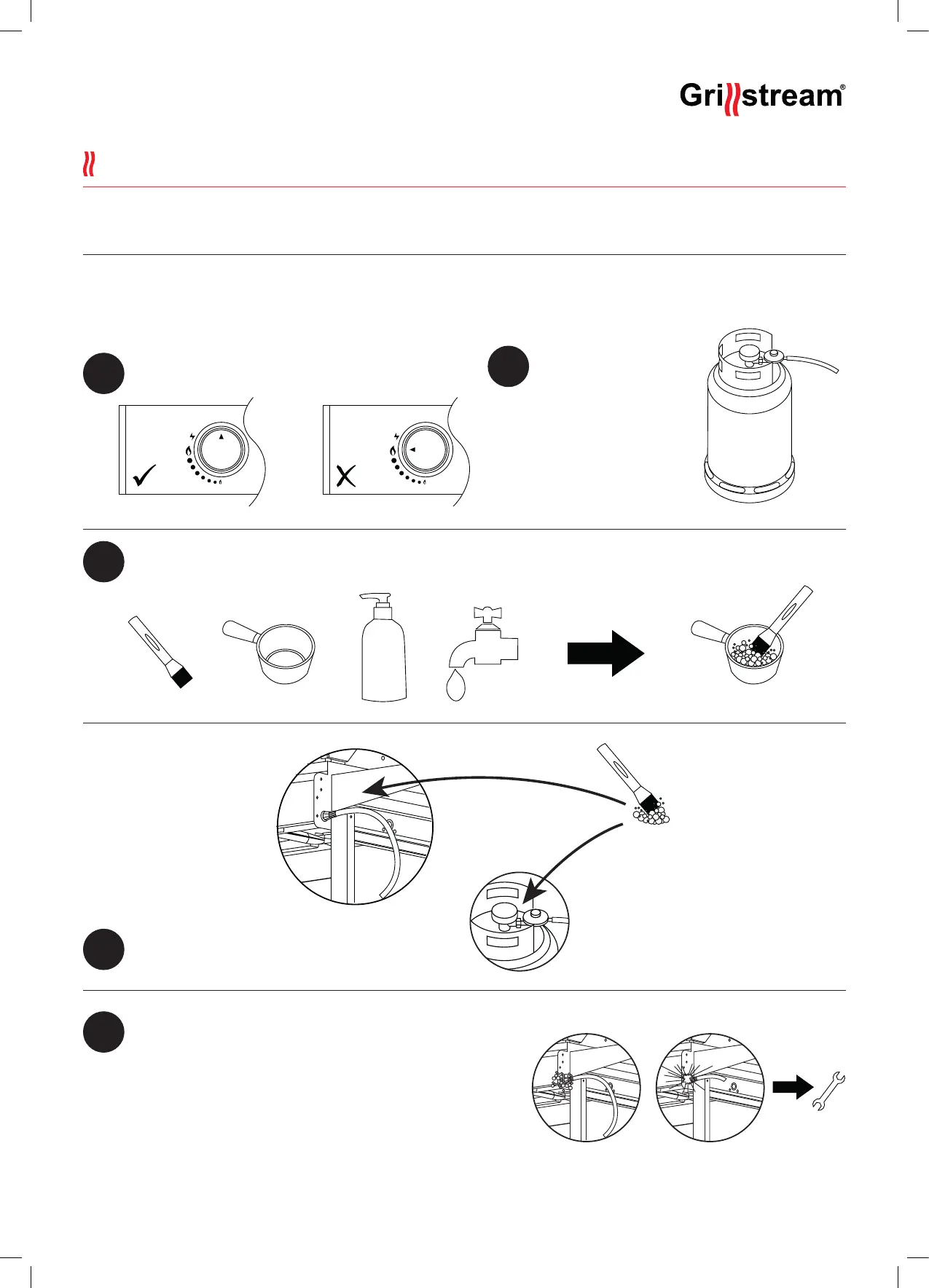 Grillstream®