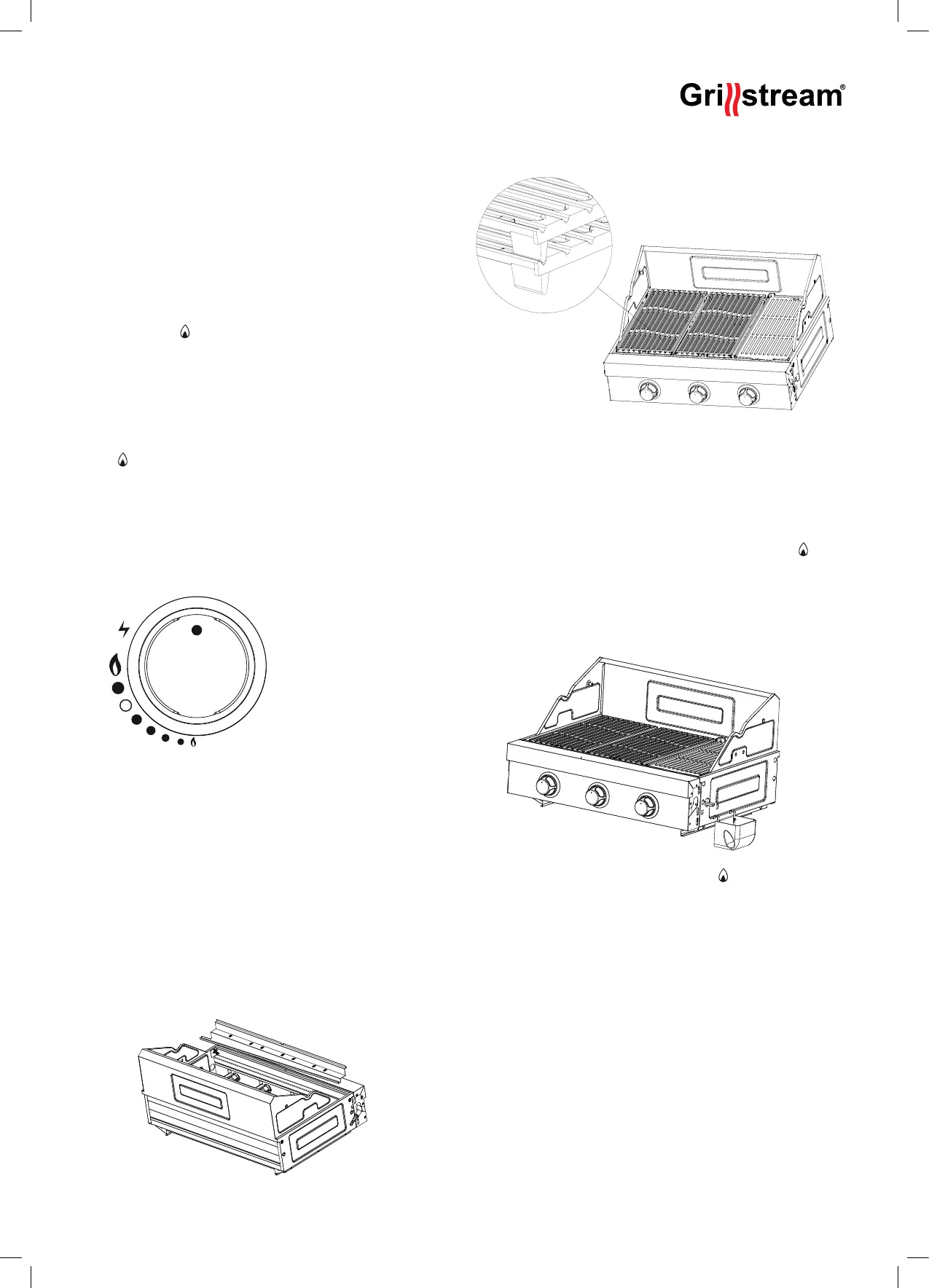 Grillstream®