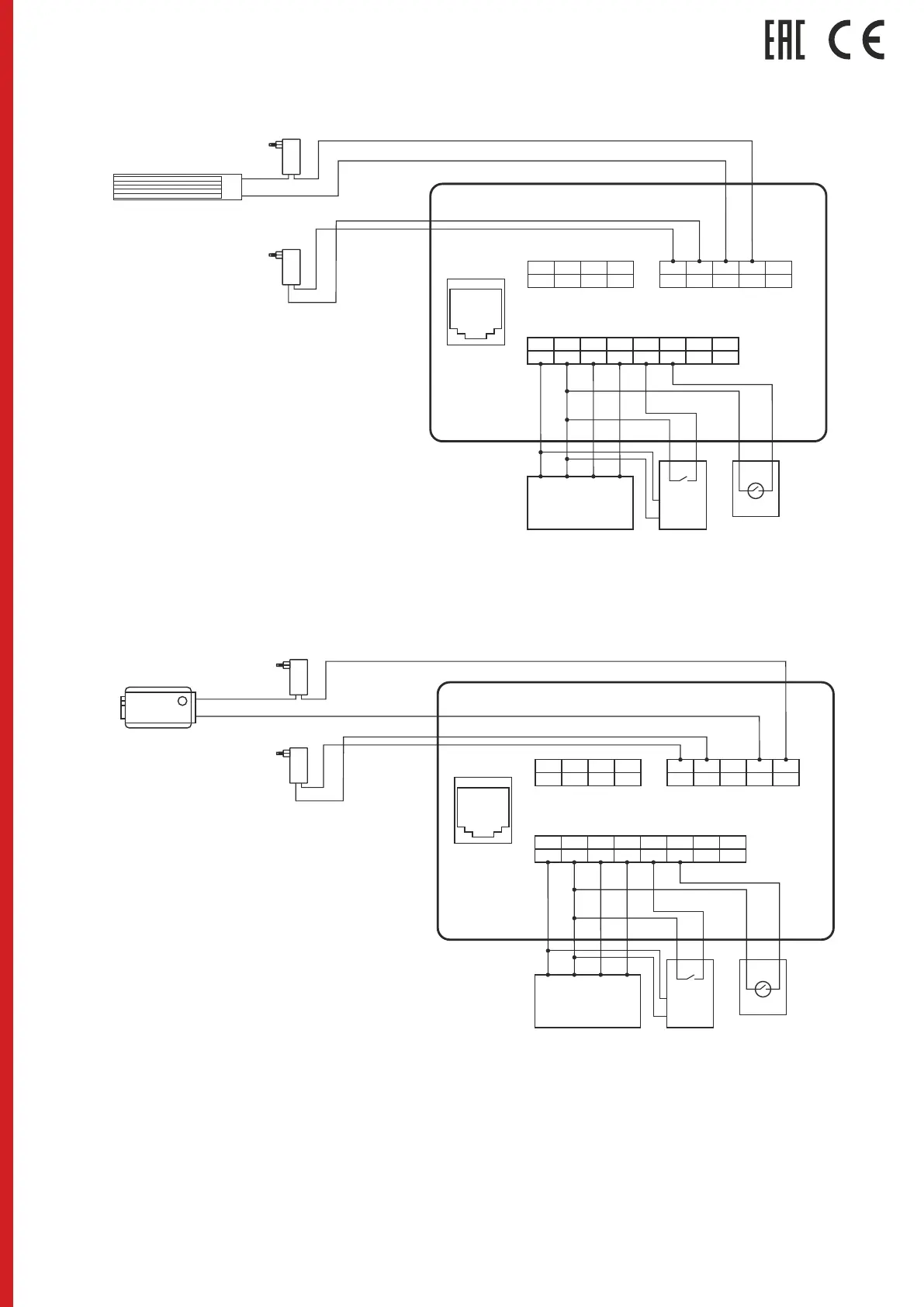 EAC CE