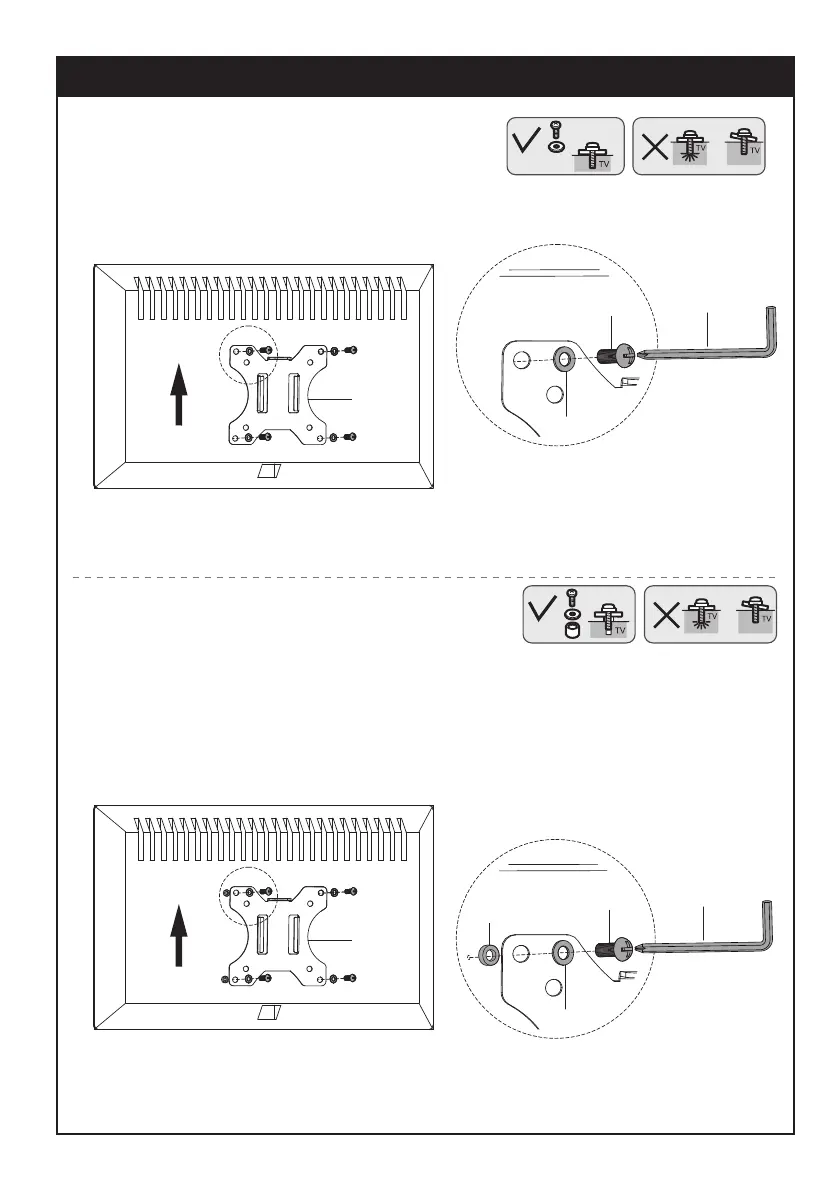 TV

TV

TV

TV

TV

TV